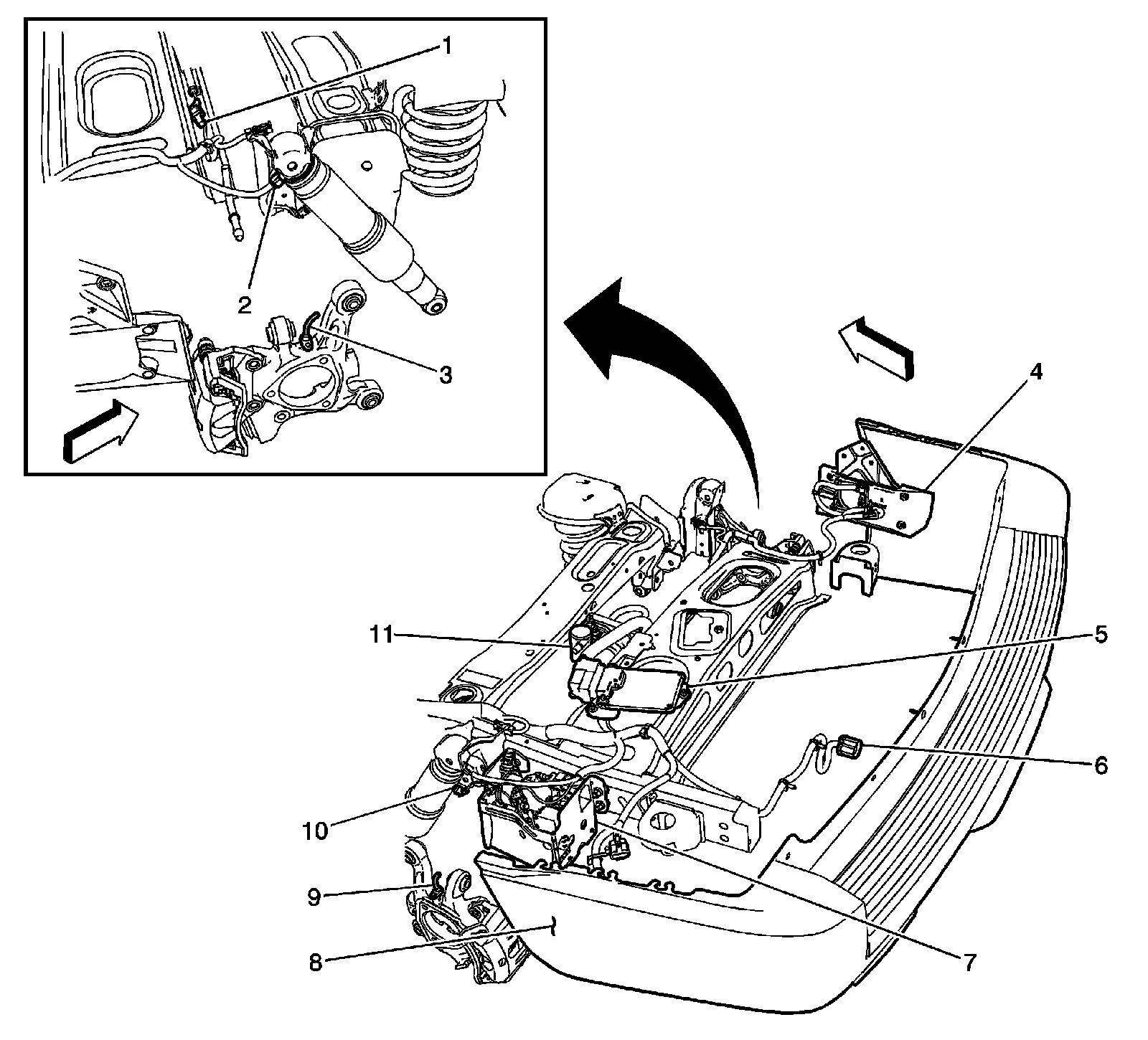 1
2
3
4
11
5
6
10
9
8
7