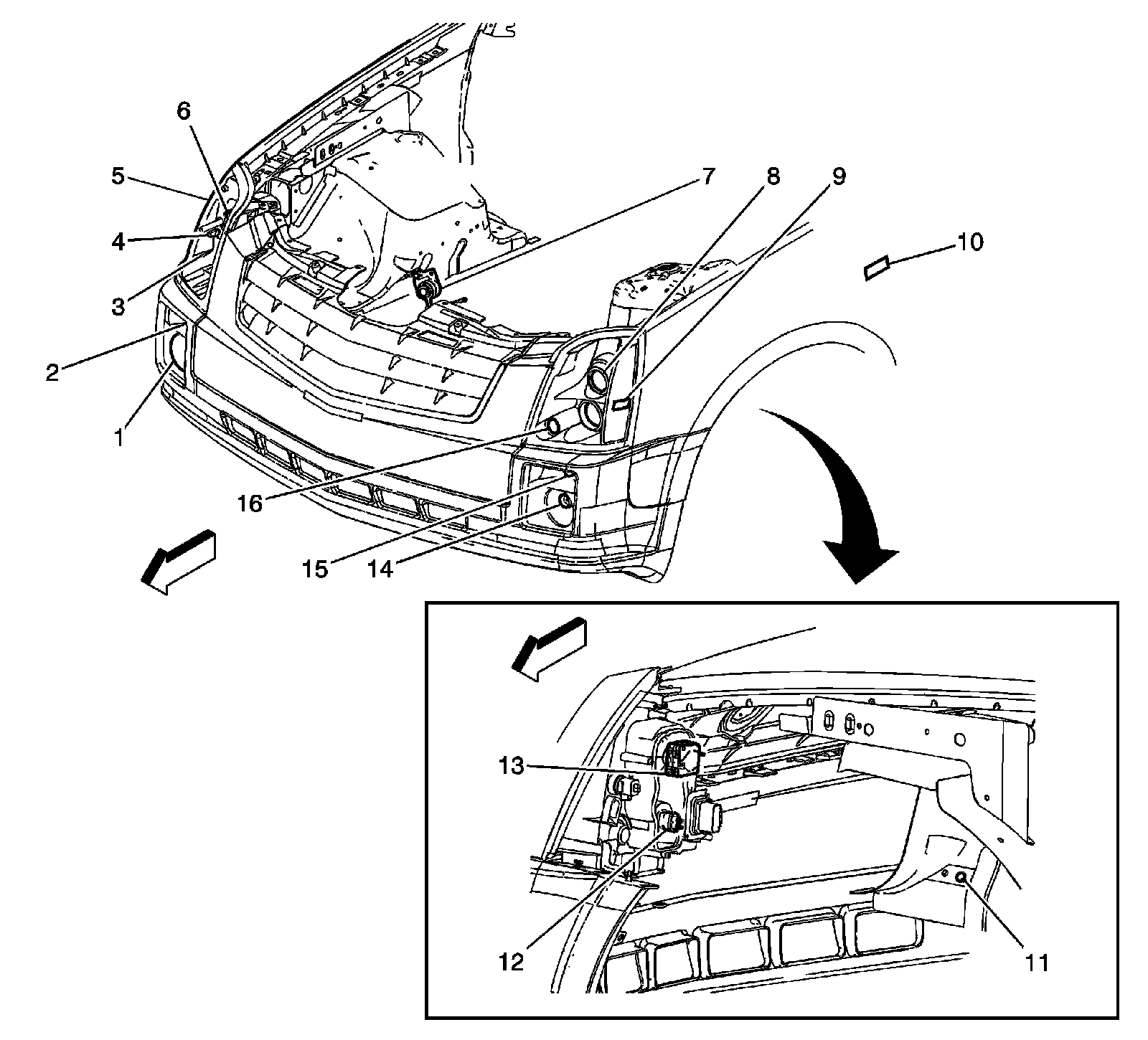 6
5
4
3
2
1
7
8
9
10
16
15
14
13
12
11