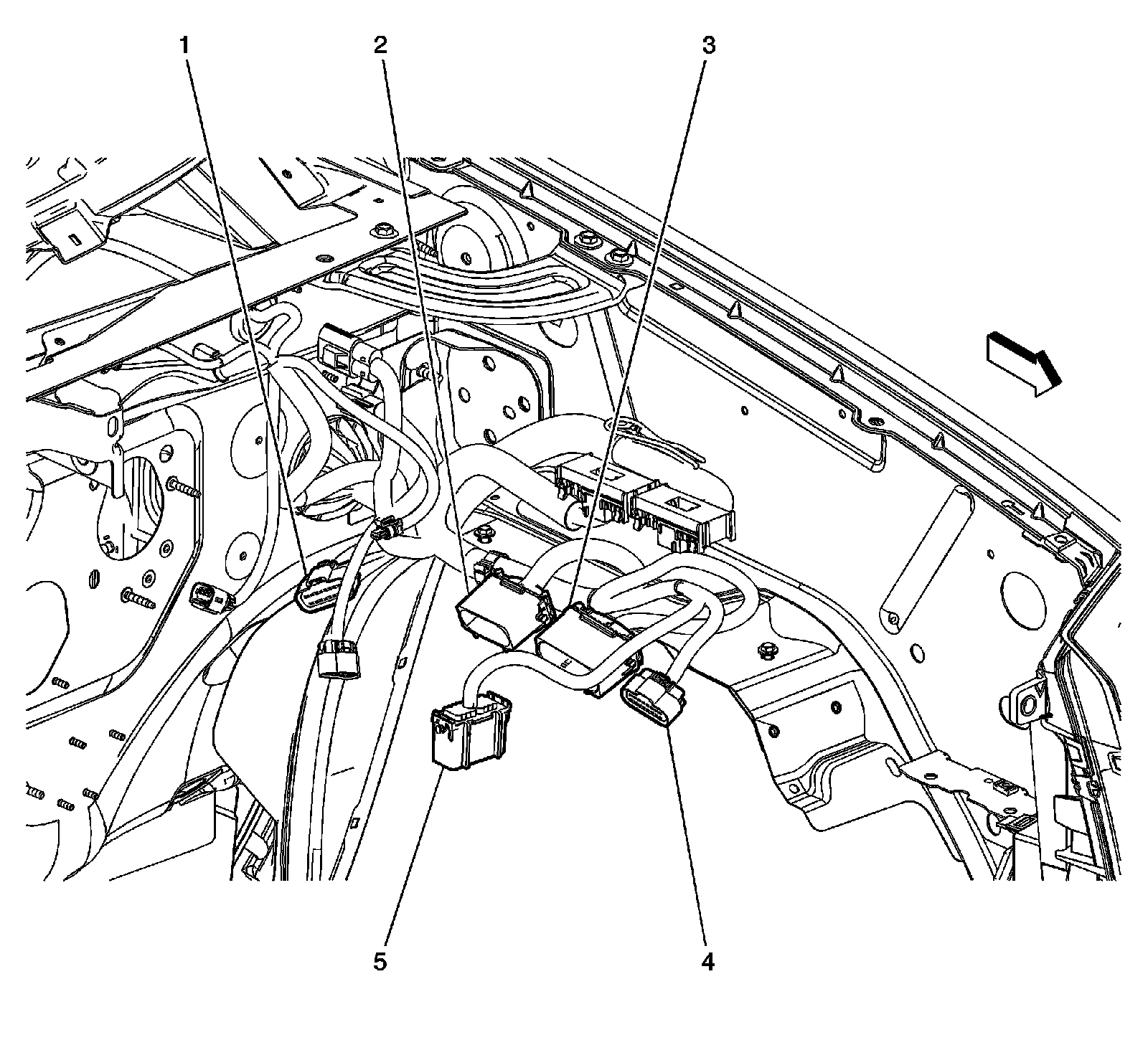 1
2
3
5
4