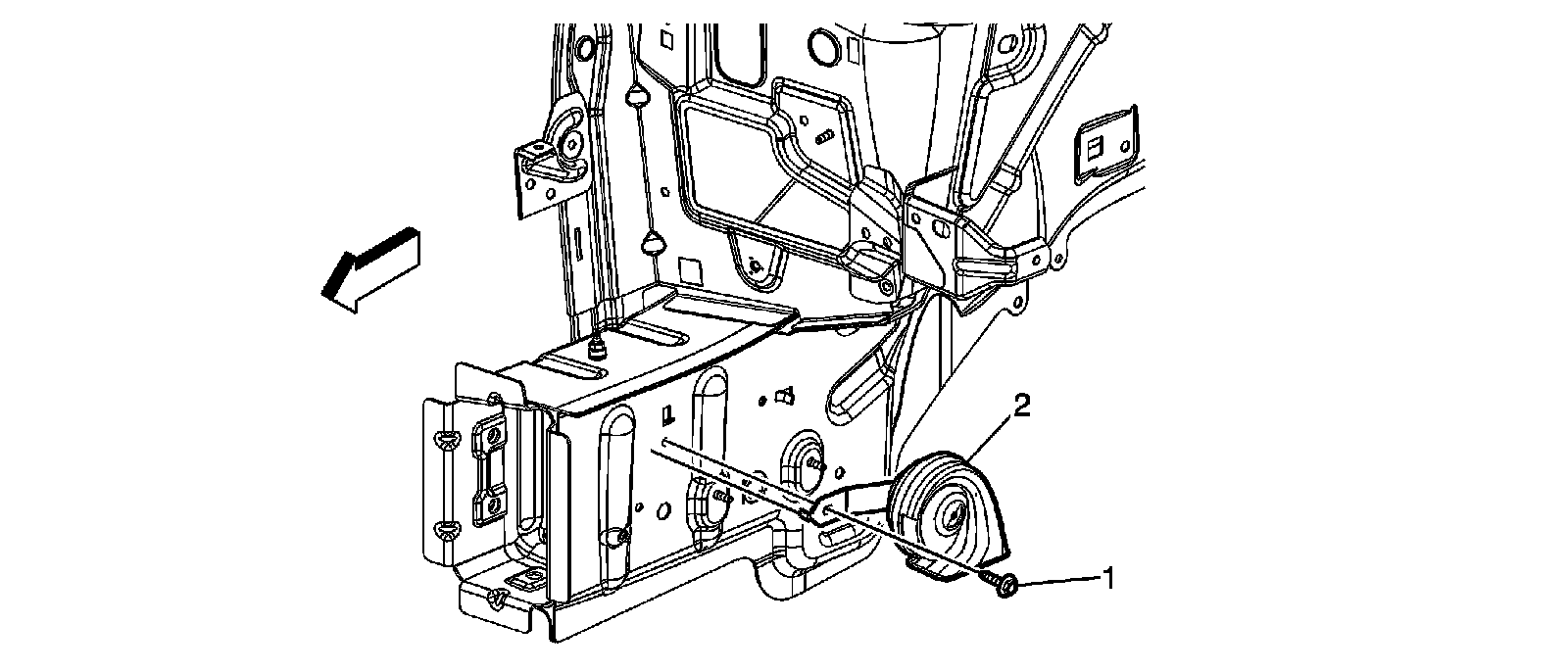 2
1