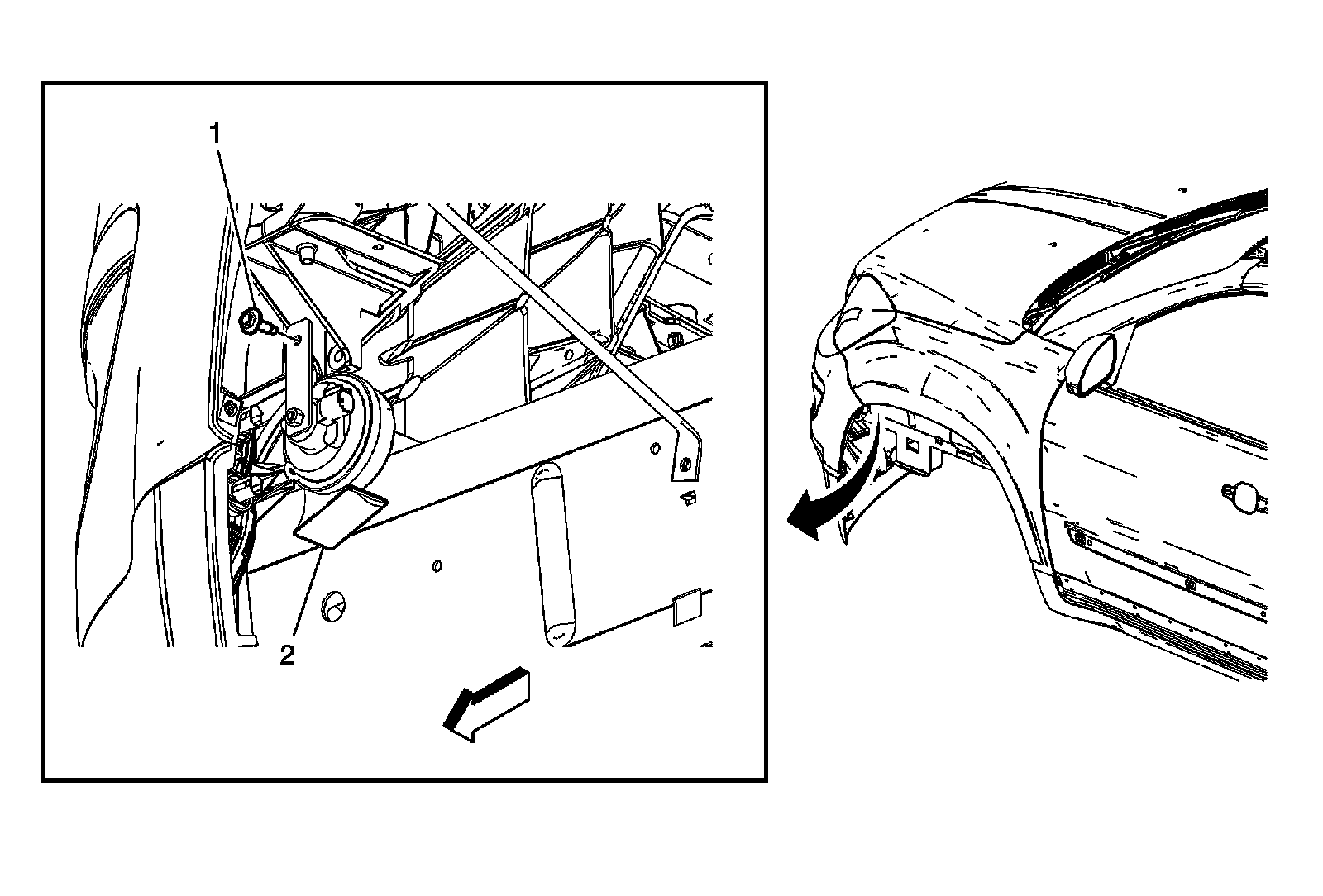 1
2