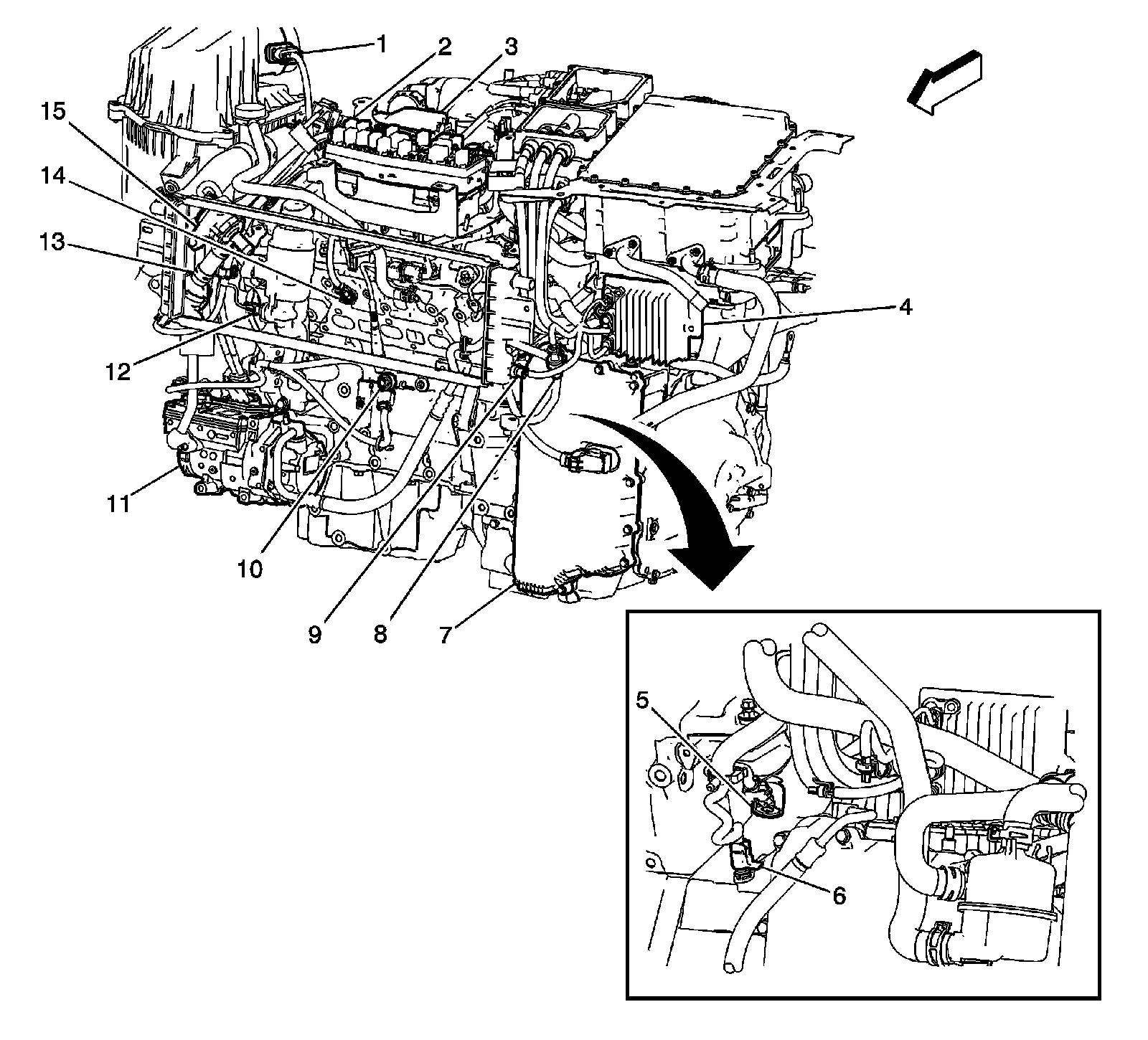 1
2
3
15
14
13
4
12
11
10
9
8
7
5
6