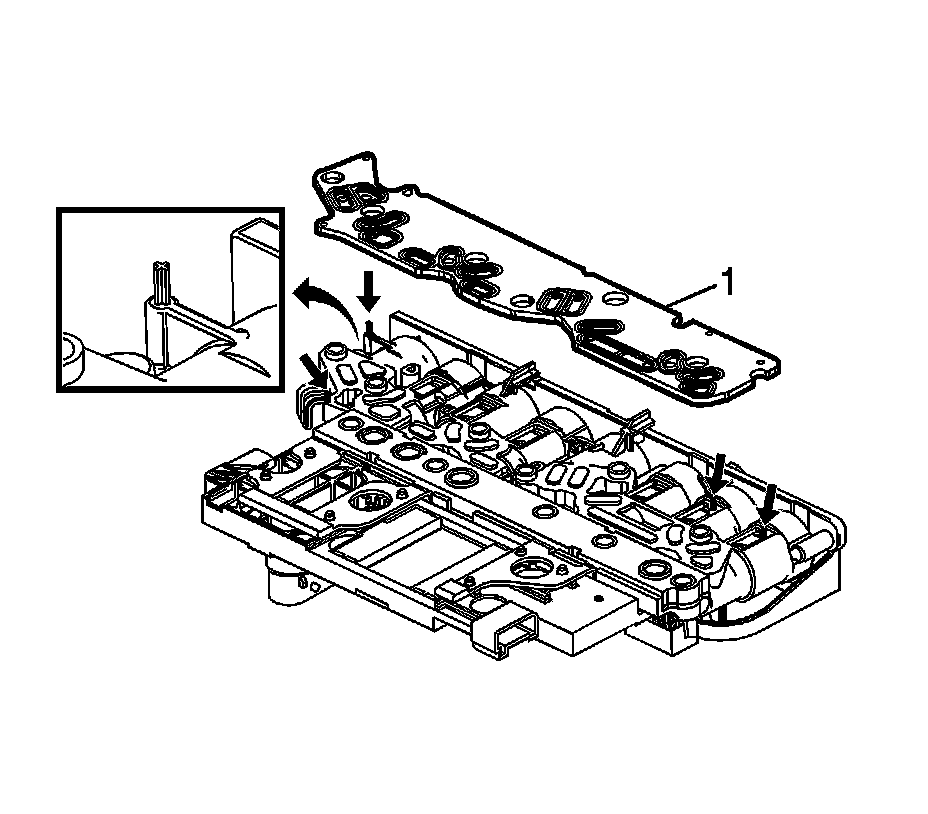 1