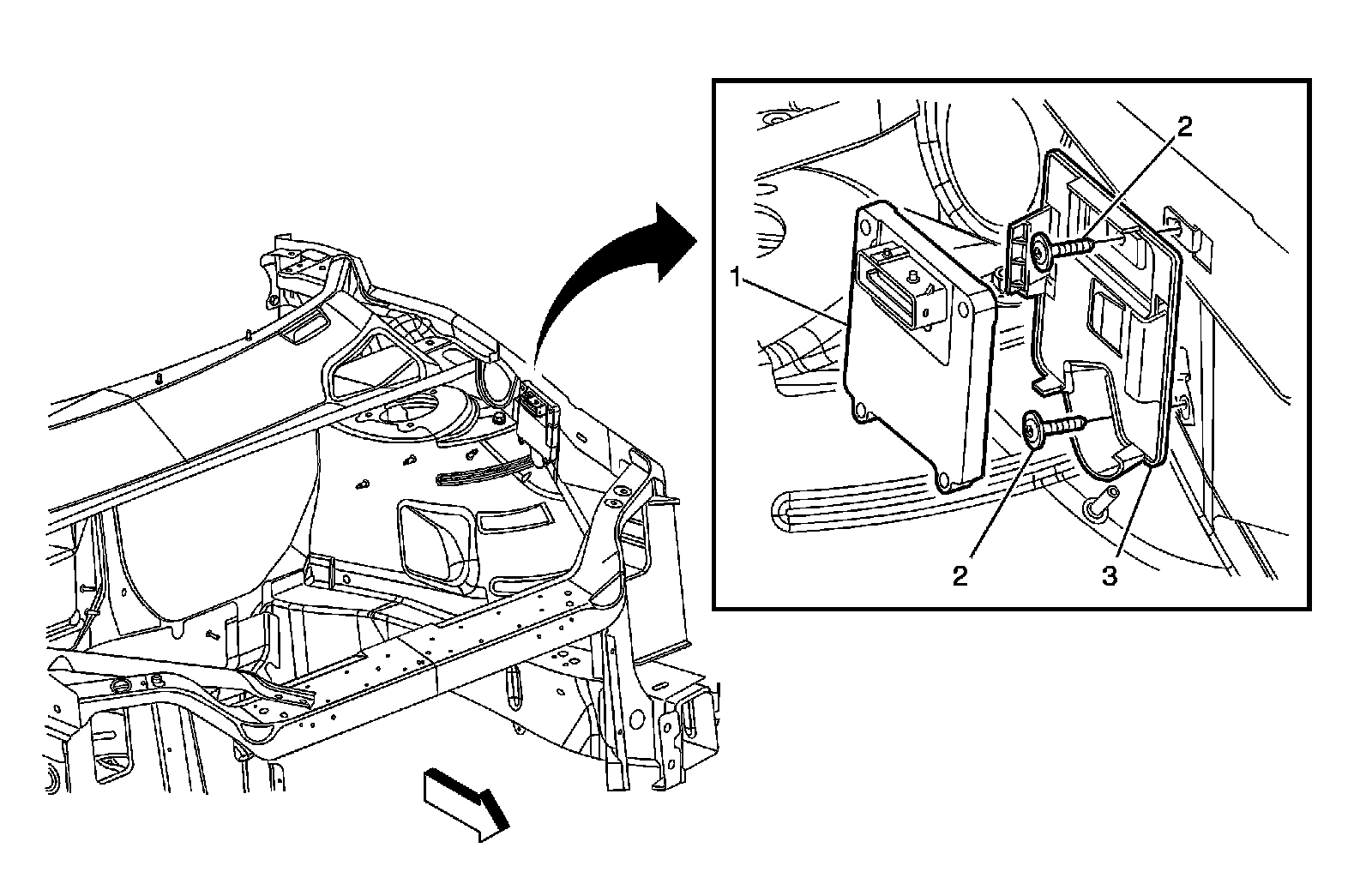 2
1
2
3