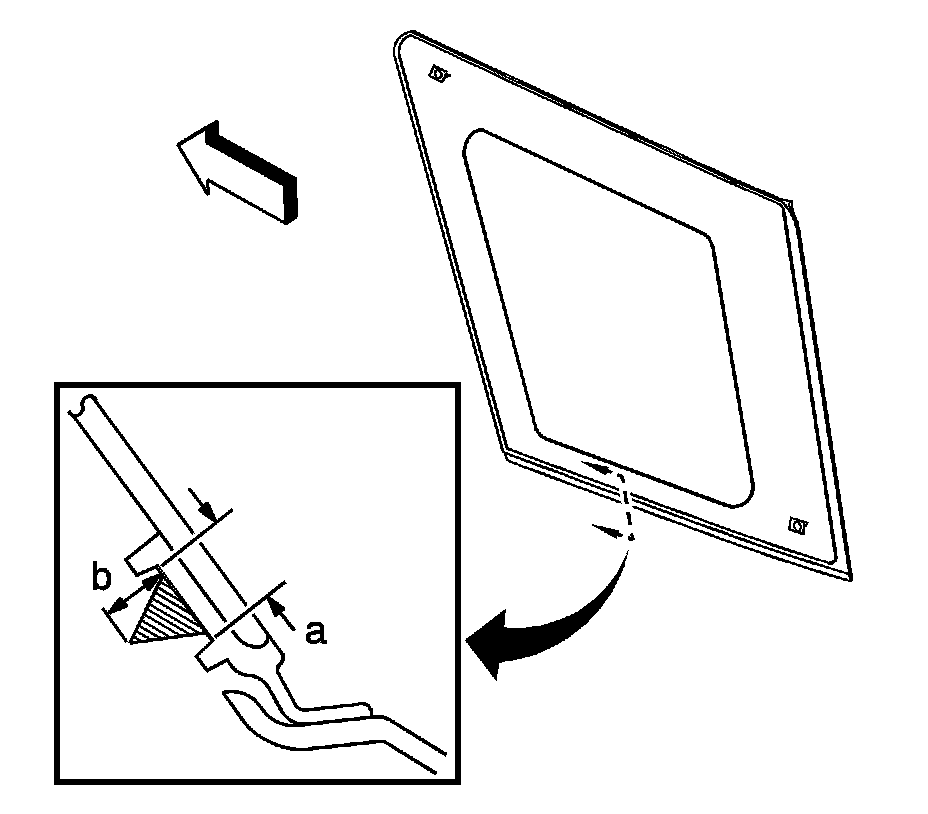 b
a