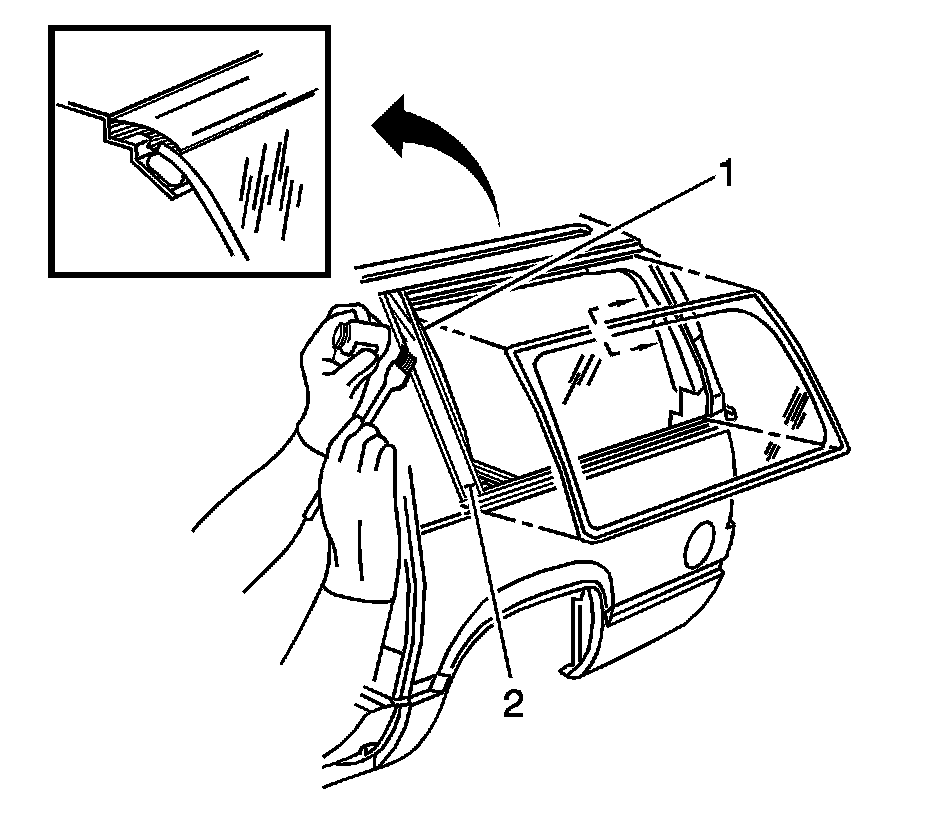 1

2