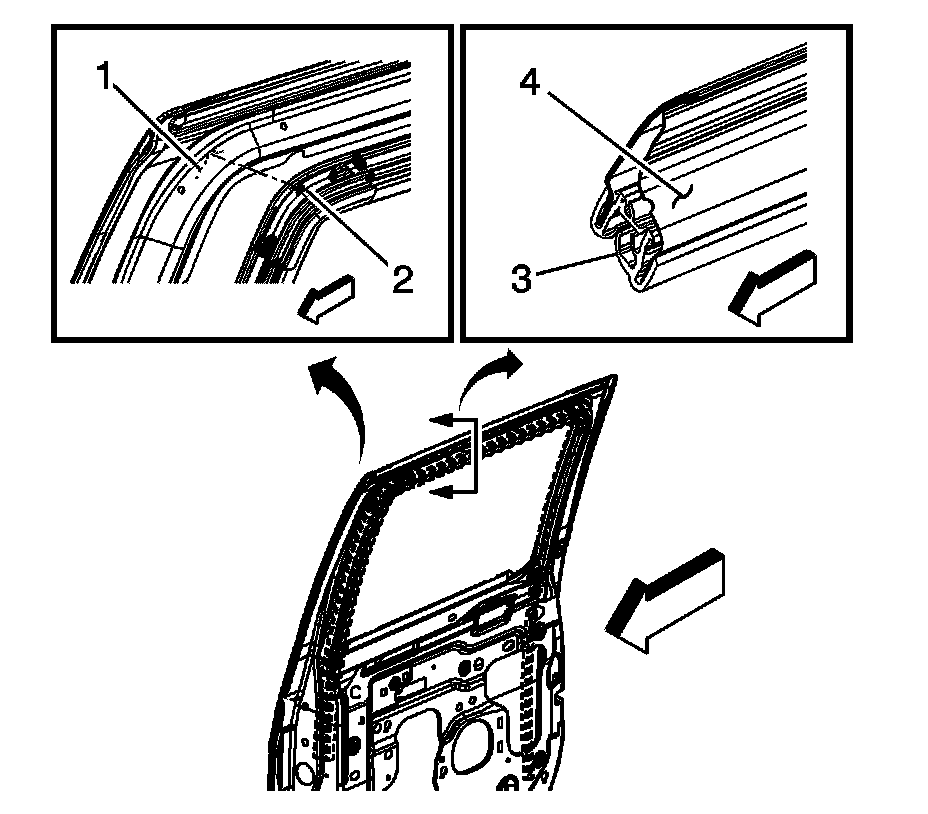 1
2
4
3