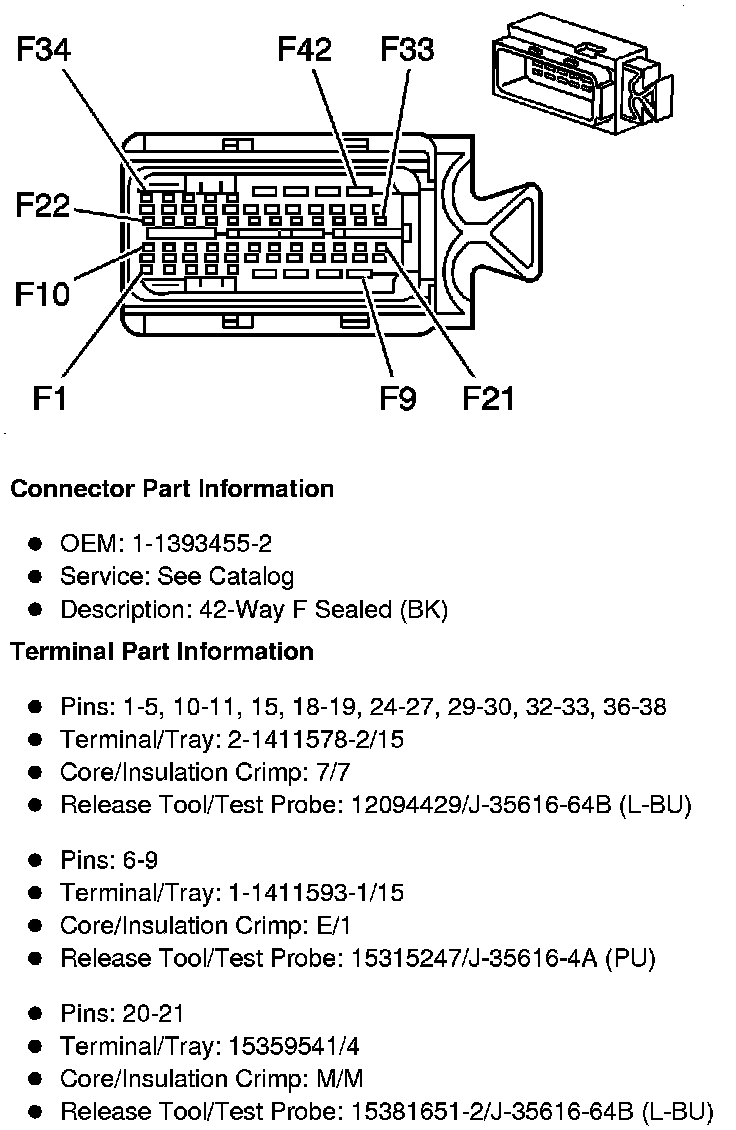 F34 F42 F33
F22
F10
F1 F9 F21

**Connector Part Information**

- OEM: 1-1393455-2
- Service: See Catalog
- Description: 42-Way F Sealed (BK)

**Terminal Part Information**

- Pins: 1-5, 10-11, 15, 18-19, 24-27, 29-30, 32-33, 36-38
- Terminal/Tray: 2-1411578-2/15
- Core/Insulation Crimp: 7/7
- Release Tool/Test Probe: 12094429/J-35616-64B (L-BU)

- Pins: 6-9
- Terminal/Tray: 1-1411593-1/15
- Core/Insulation Crimp: E/1
- Release Tool/Test Probe: 15315247/J-35616-4A (PU)

- Pins: 20-21
- Terminal/Tray: 15359541/4
- Core/Insulation Crimp: M/M
- Release Tool/Test Probe: 15381651-2/J-35616-64B (L-BU)