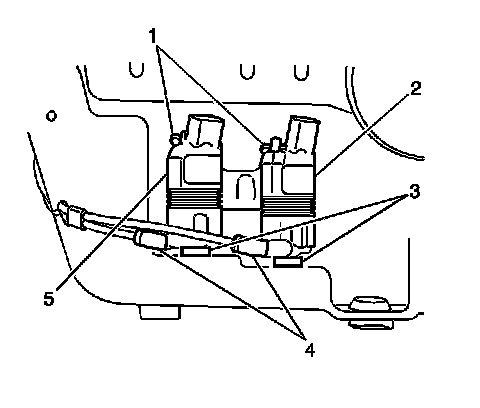 1
2
3
5
4