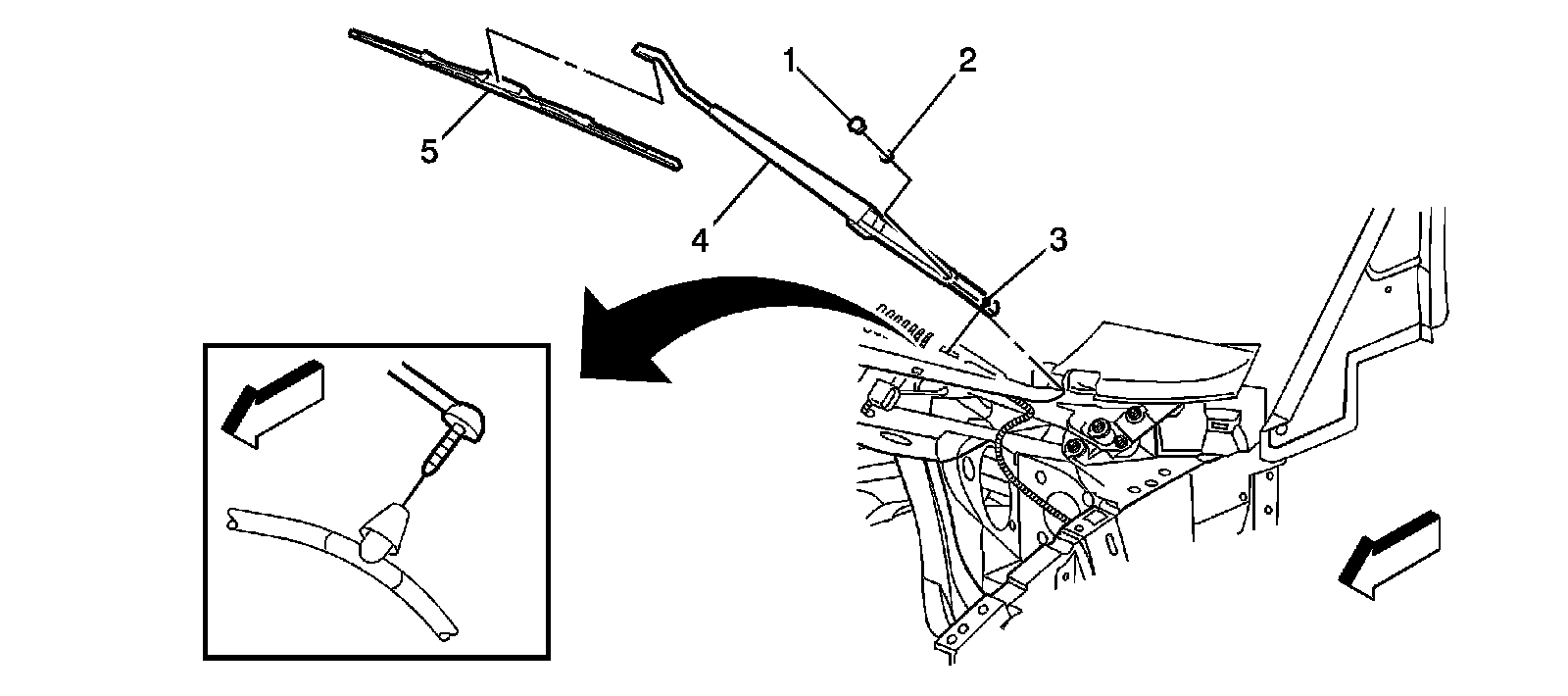 1
2
5
4
3