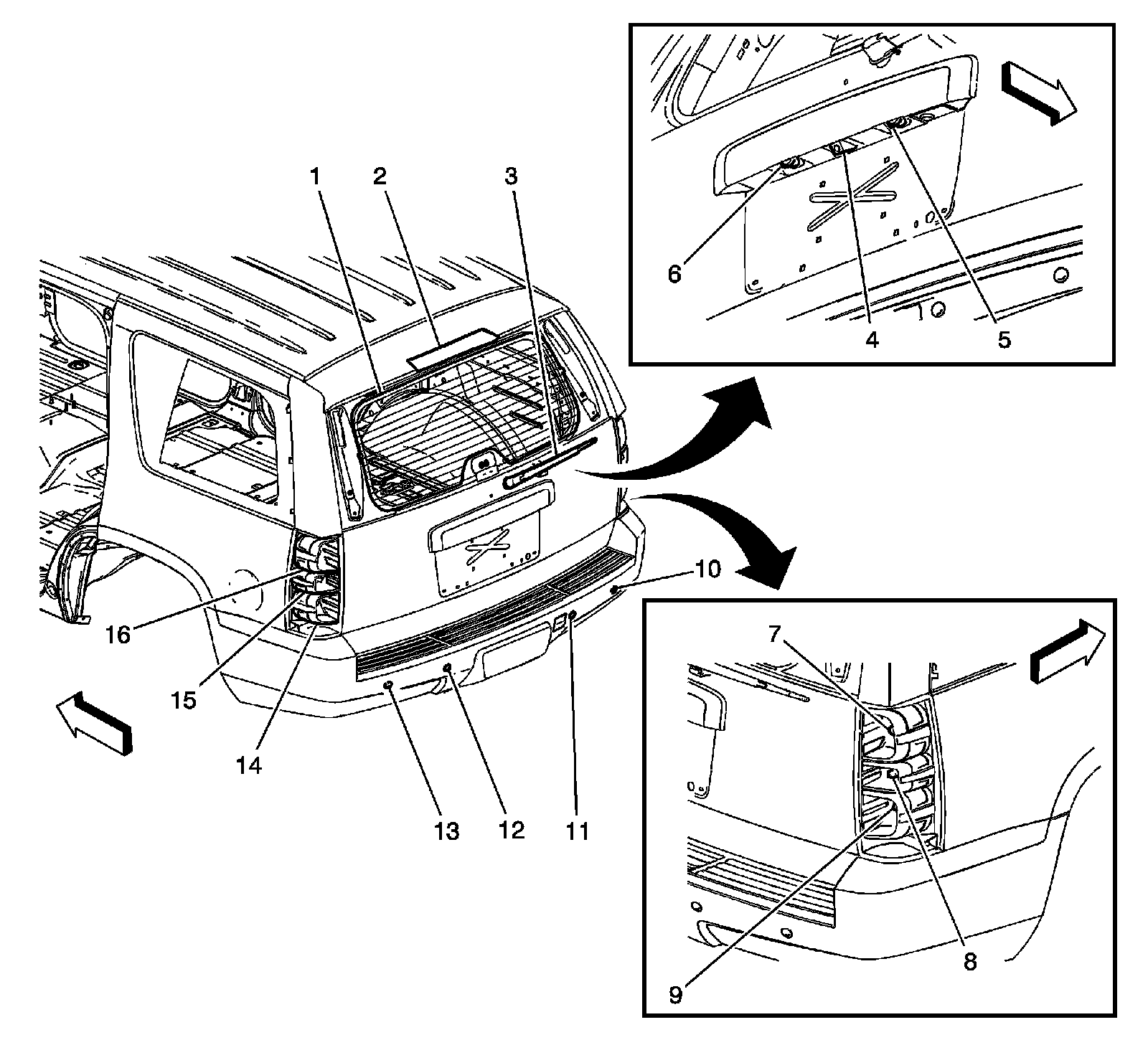 1
2
3
6
4
5
10
16
15
14
13
12
11
7
8
9