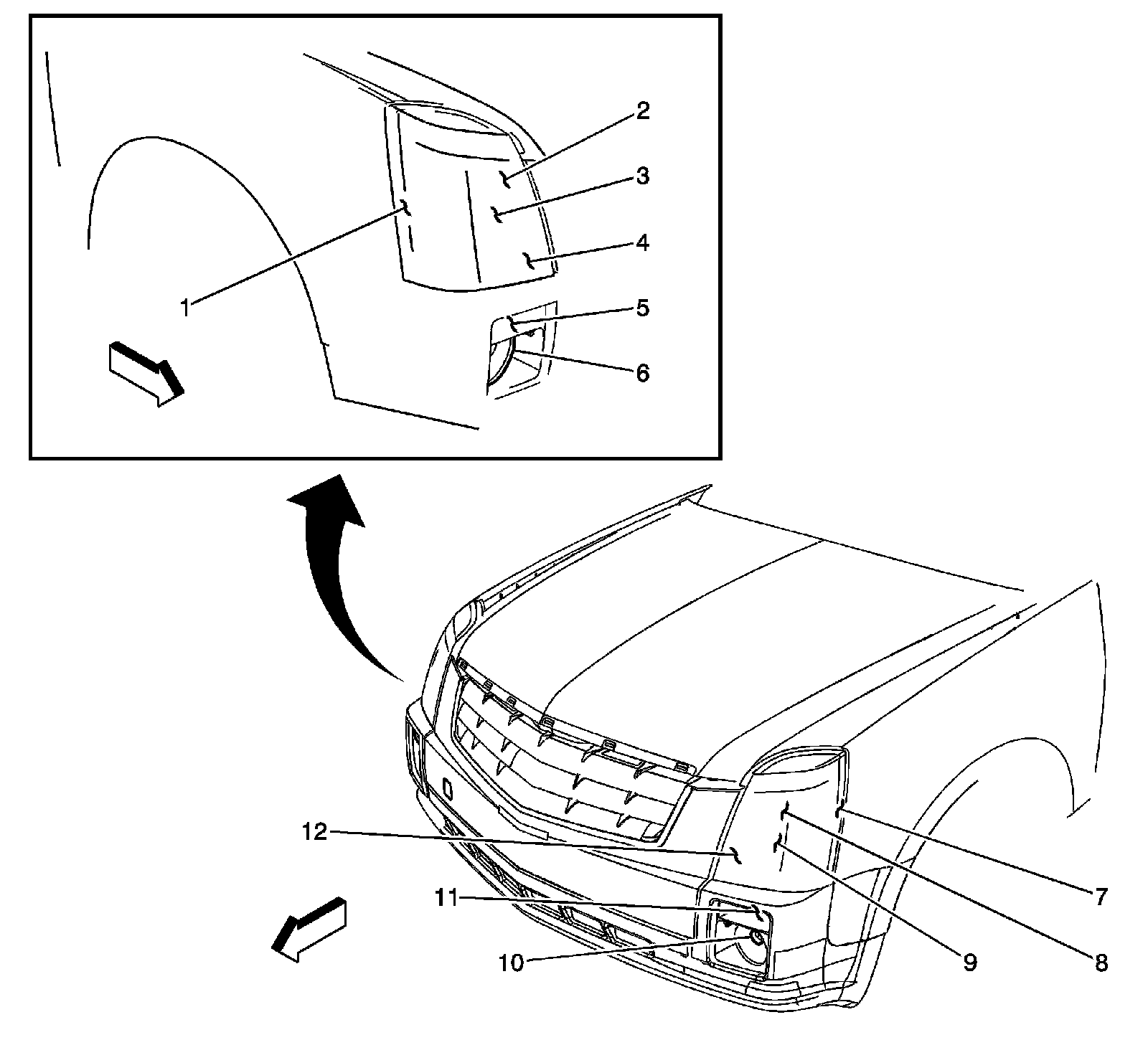 2
3
4
1
5
6
12
11
10
7
9
8