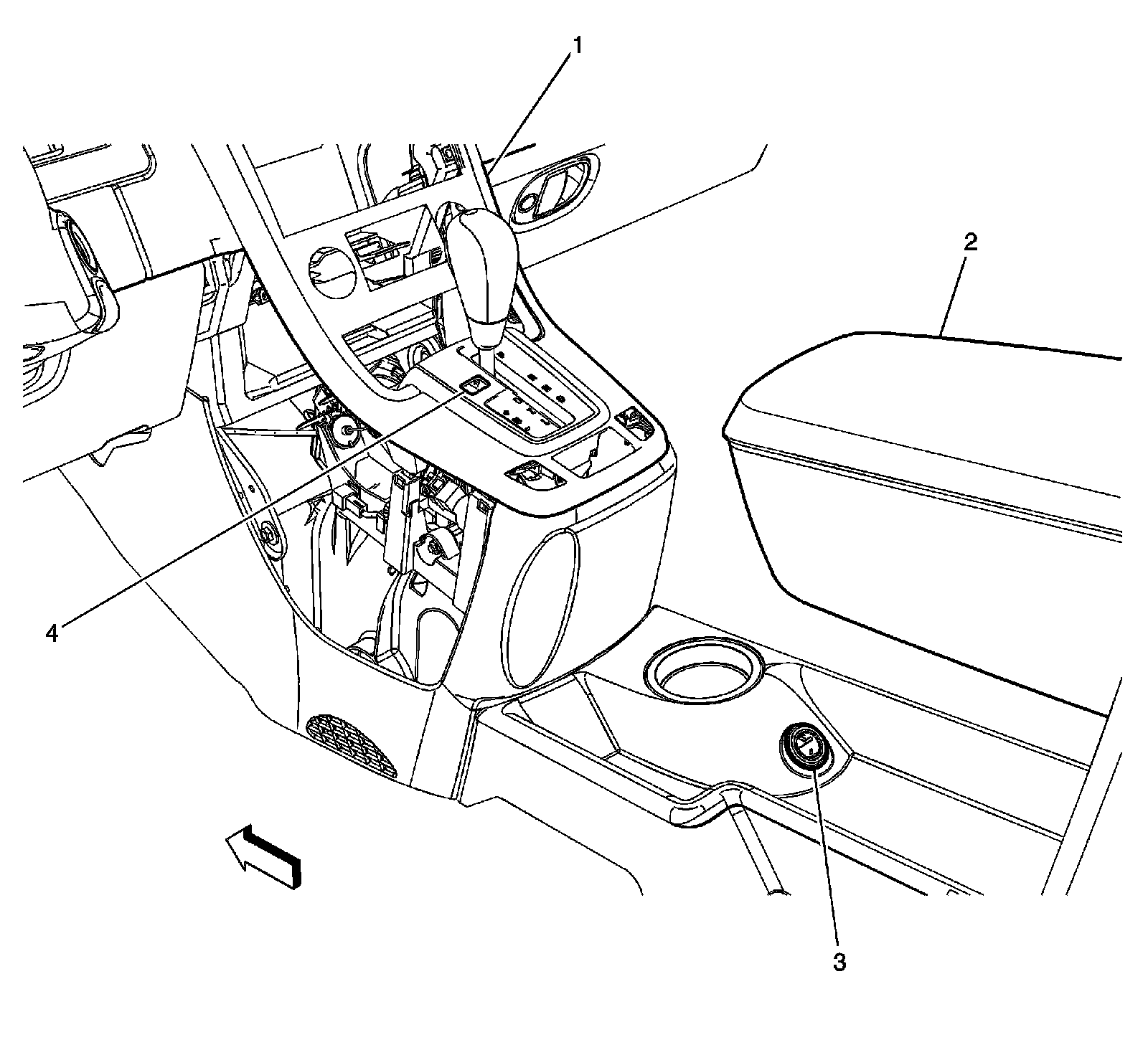 1

2

4

3