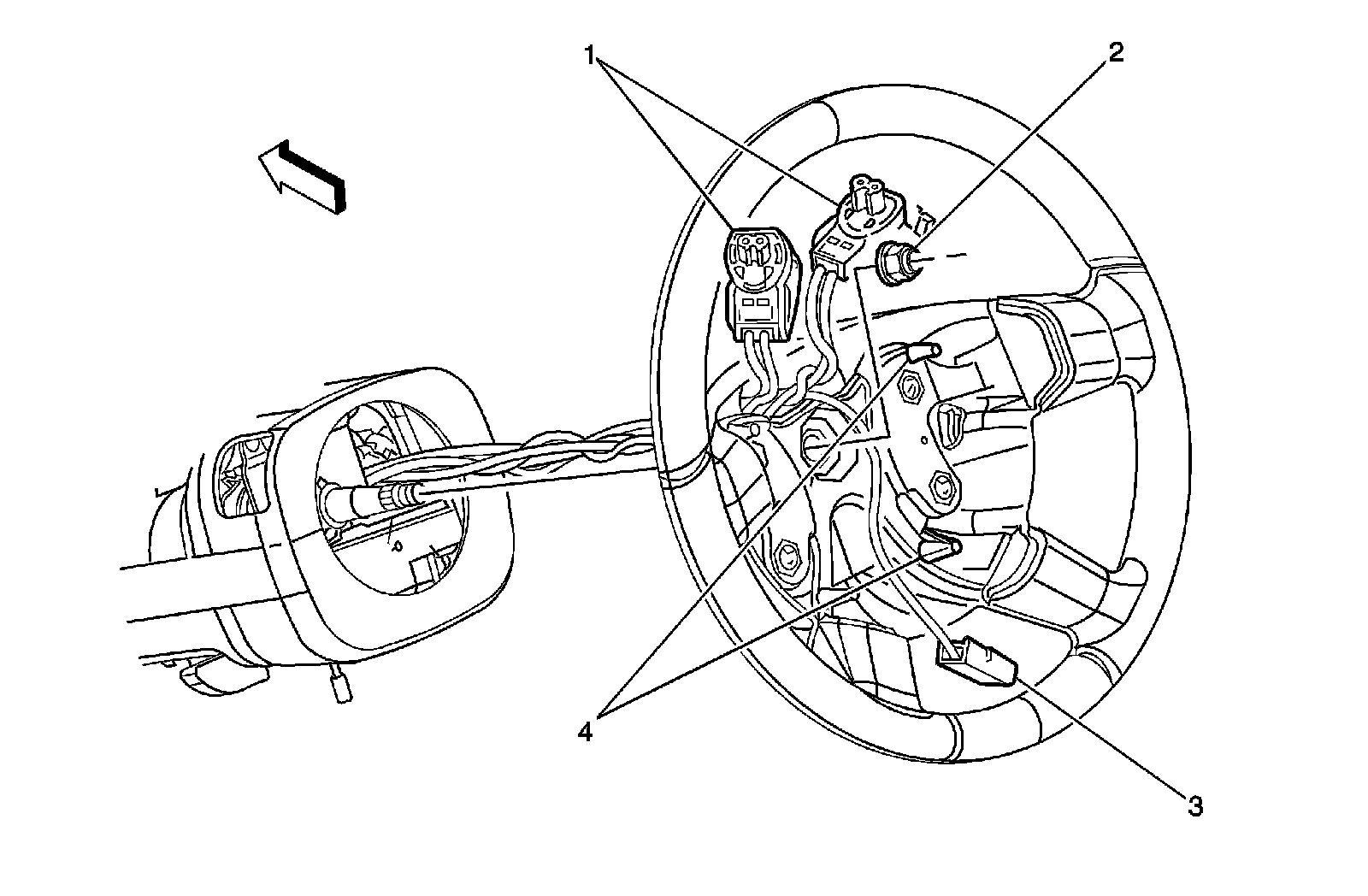 1
2
4
3