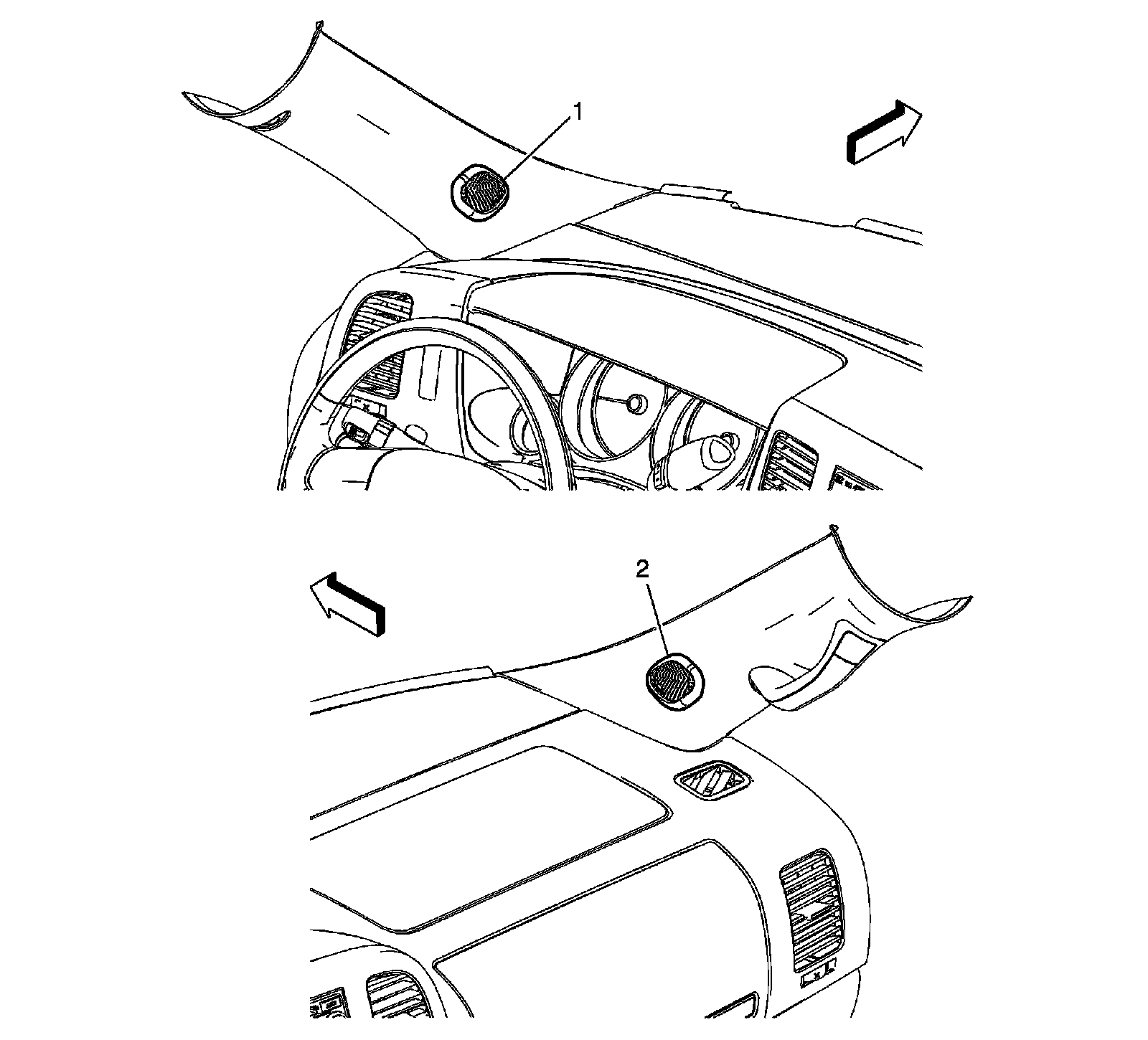 1

2