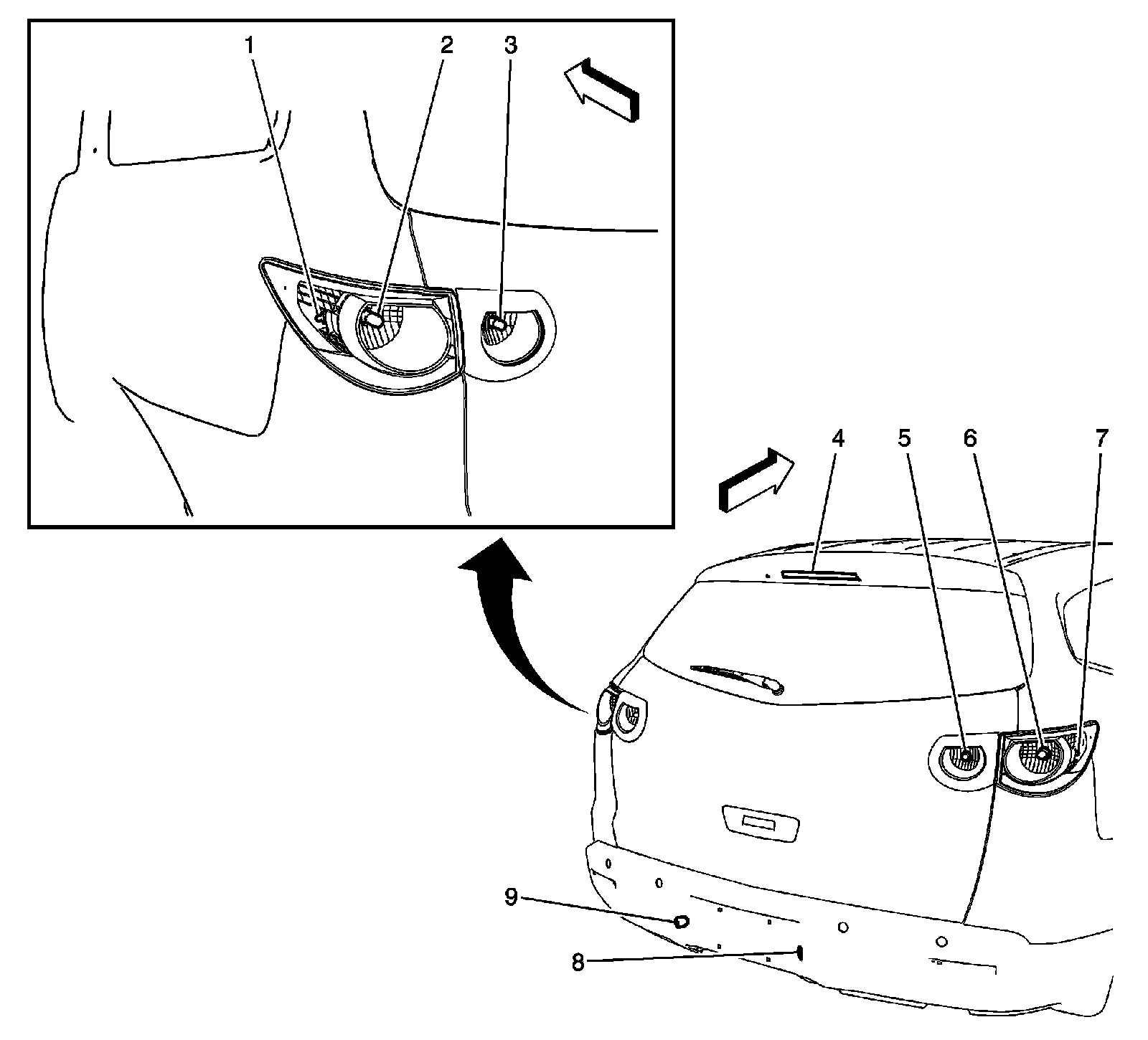 1
2
3
4
5
6
7
9
8