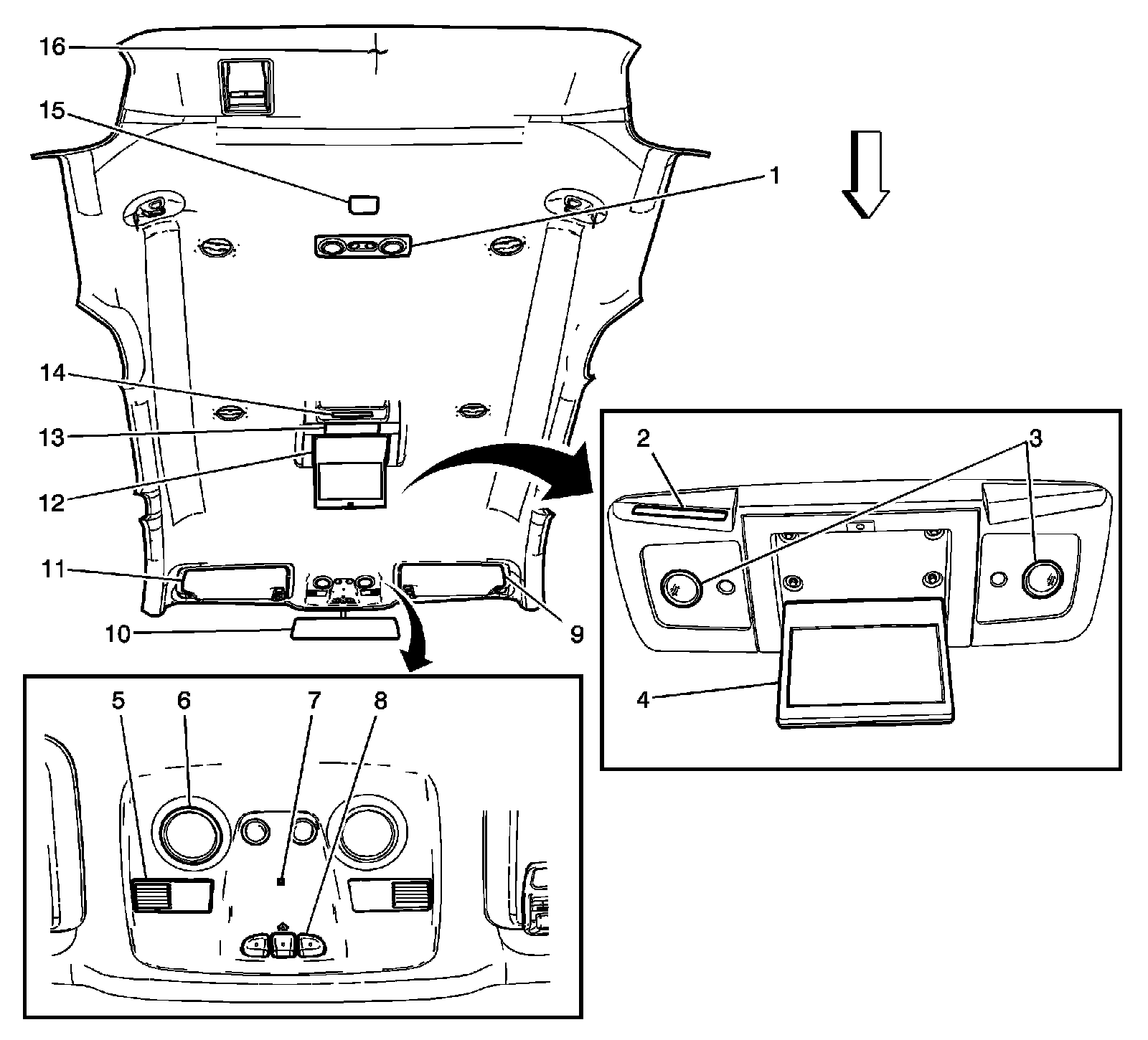 16
15
1
14
13
12
11
10
9
2
3
4
5
6
7
8