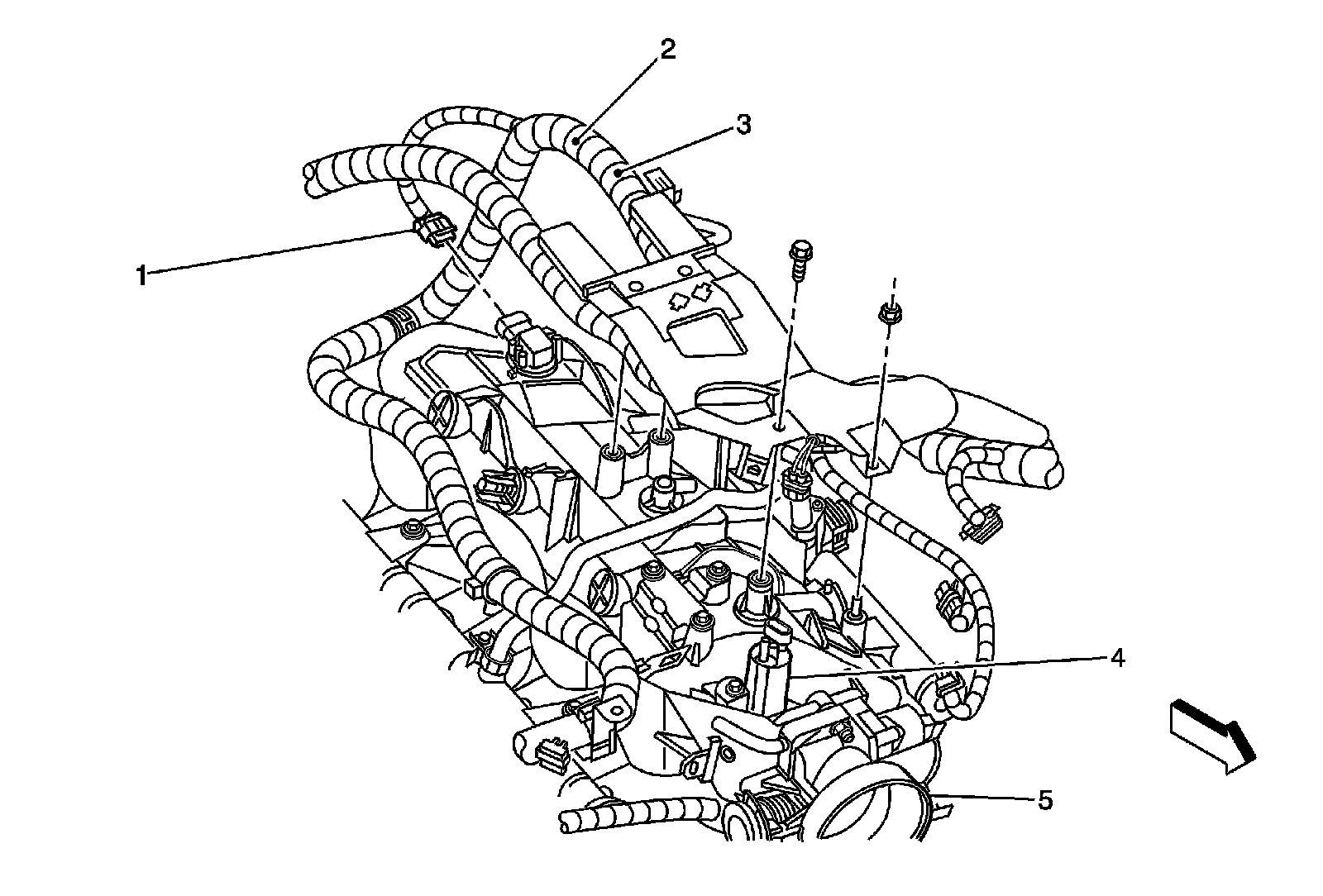 2
3
1
4
5