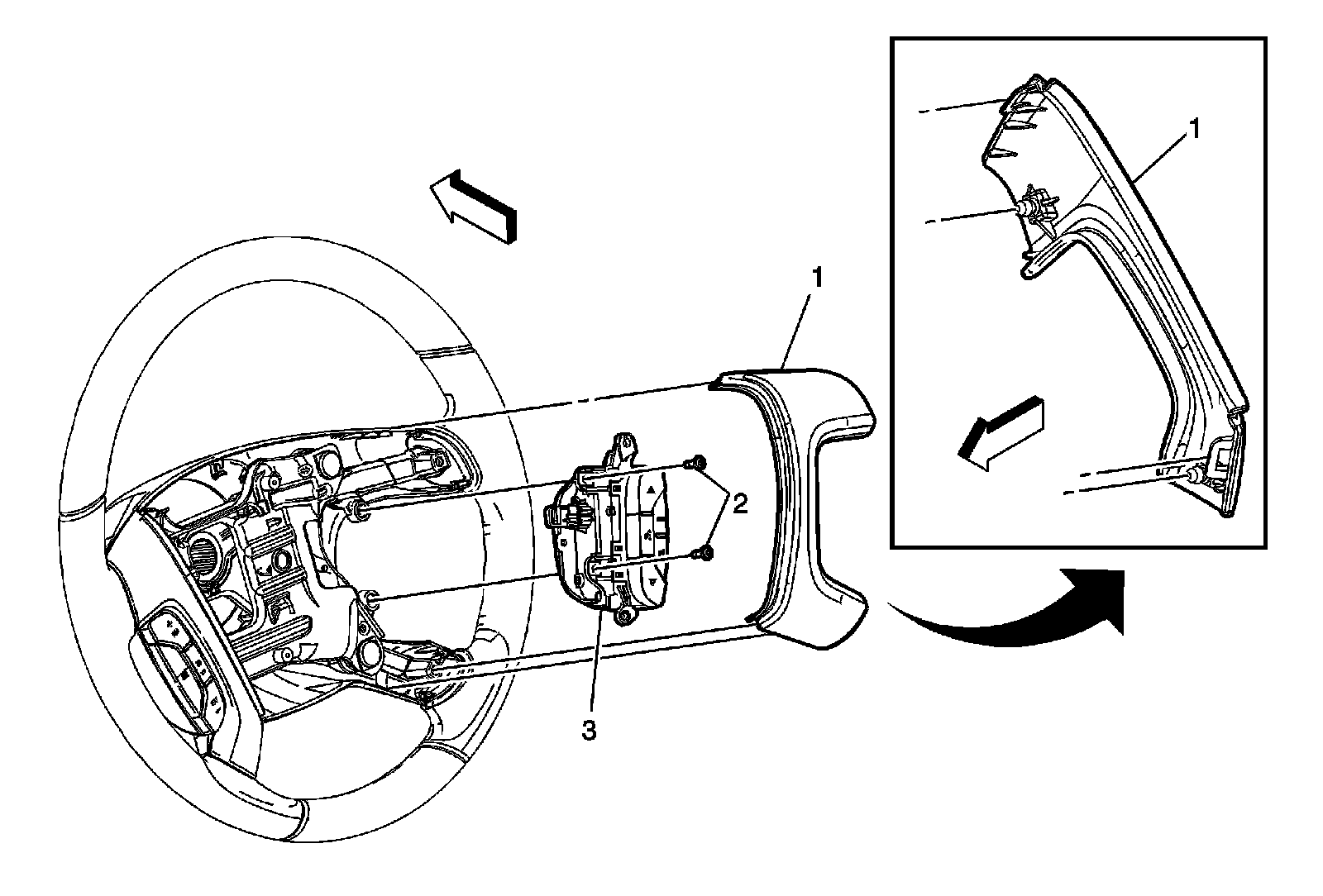 1
2
3
1