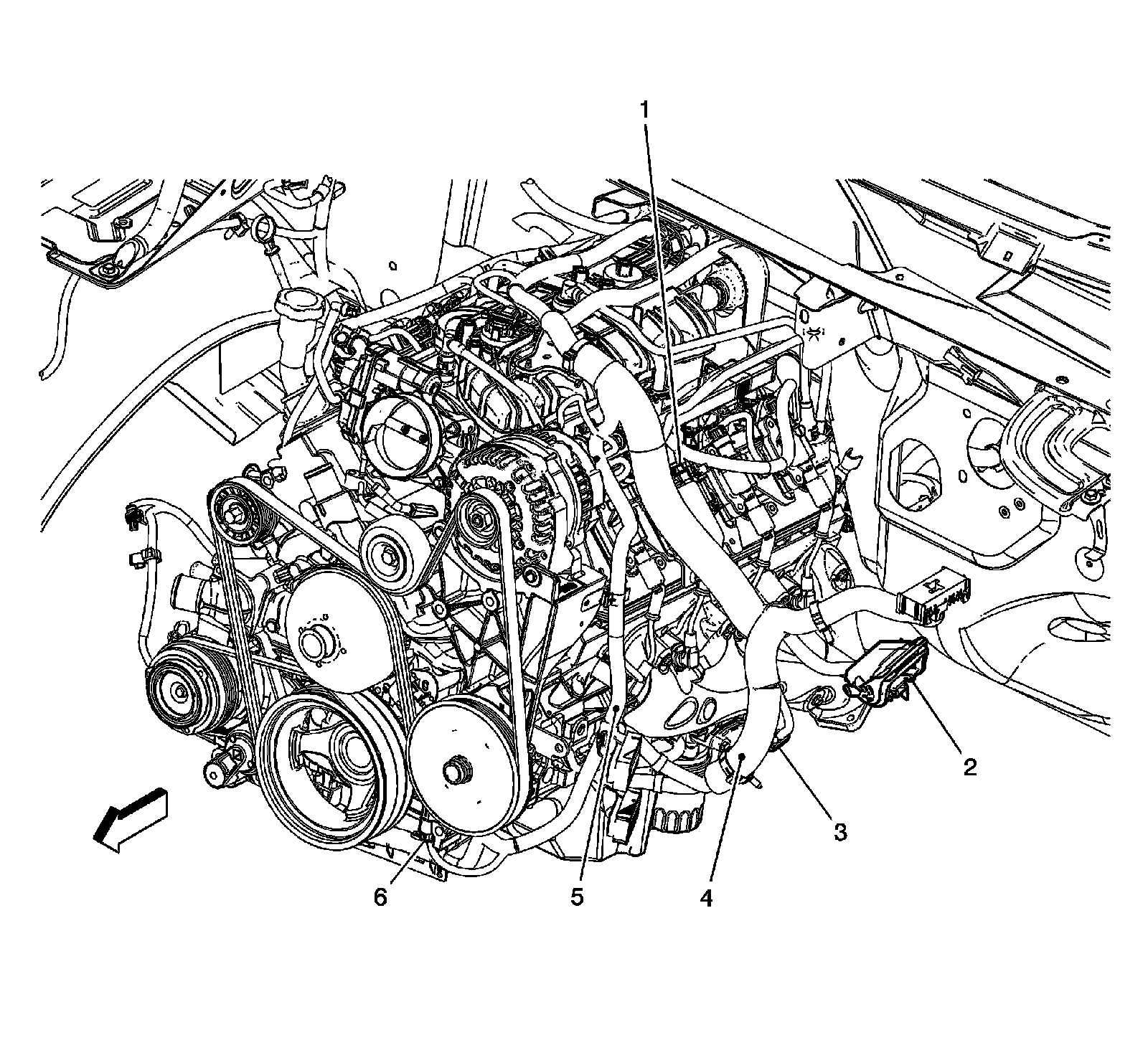 1
2
3
6
5
4