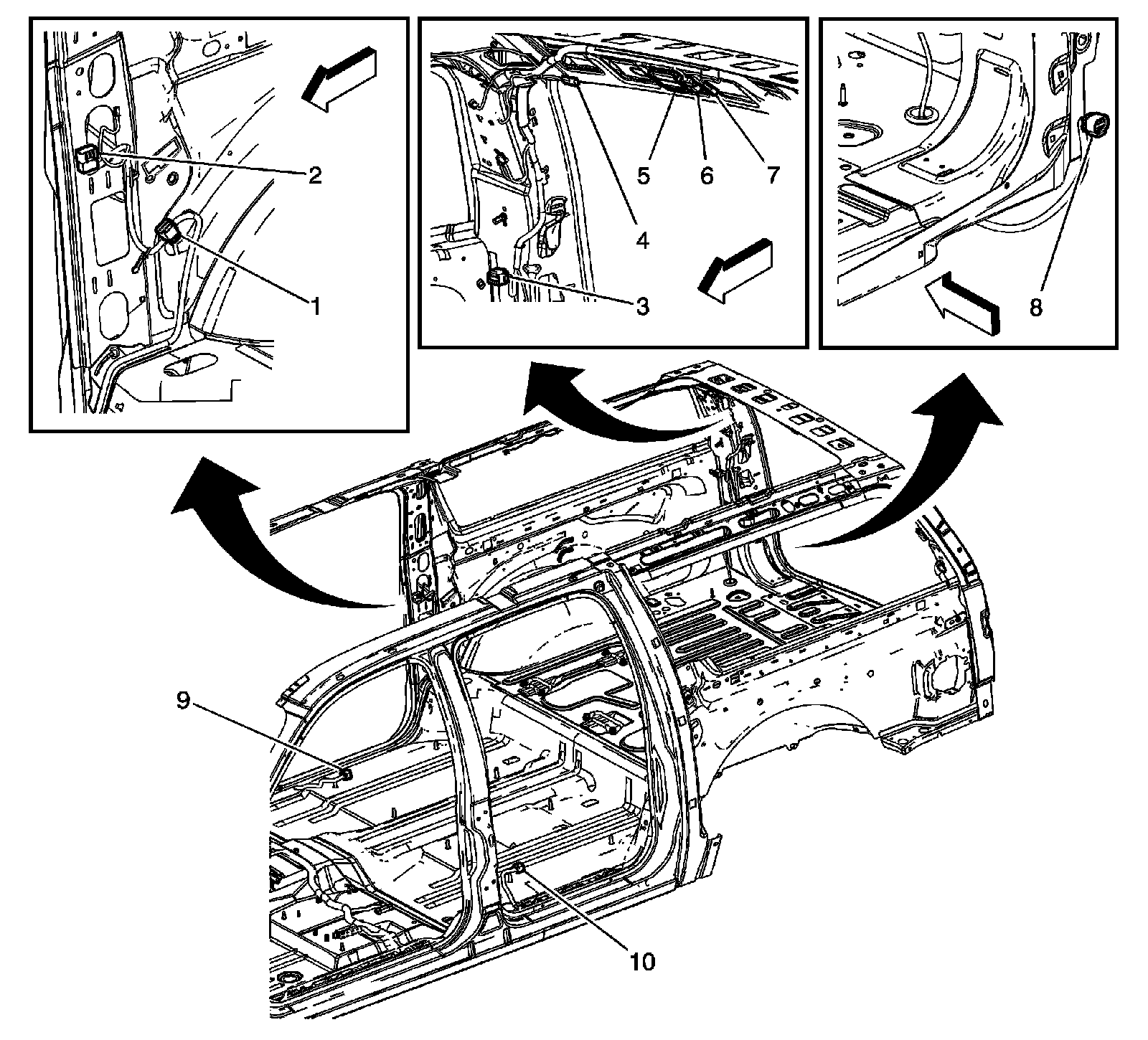 2
1
5
6
7
4
3
8
9
10