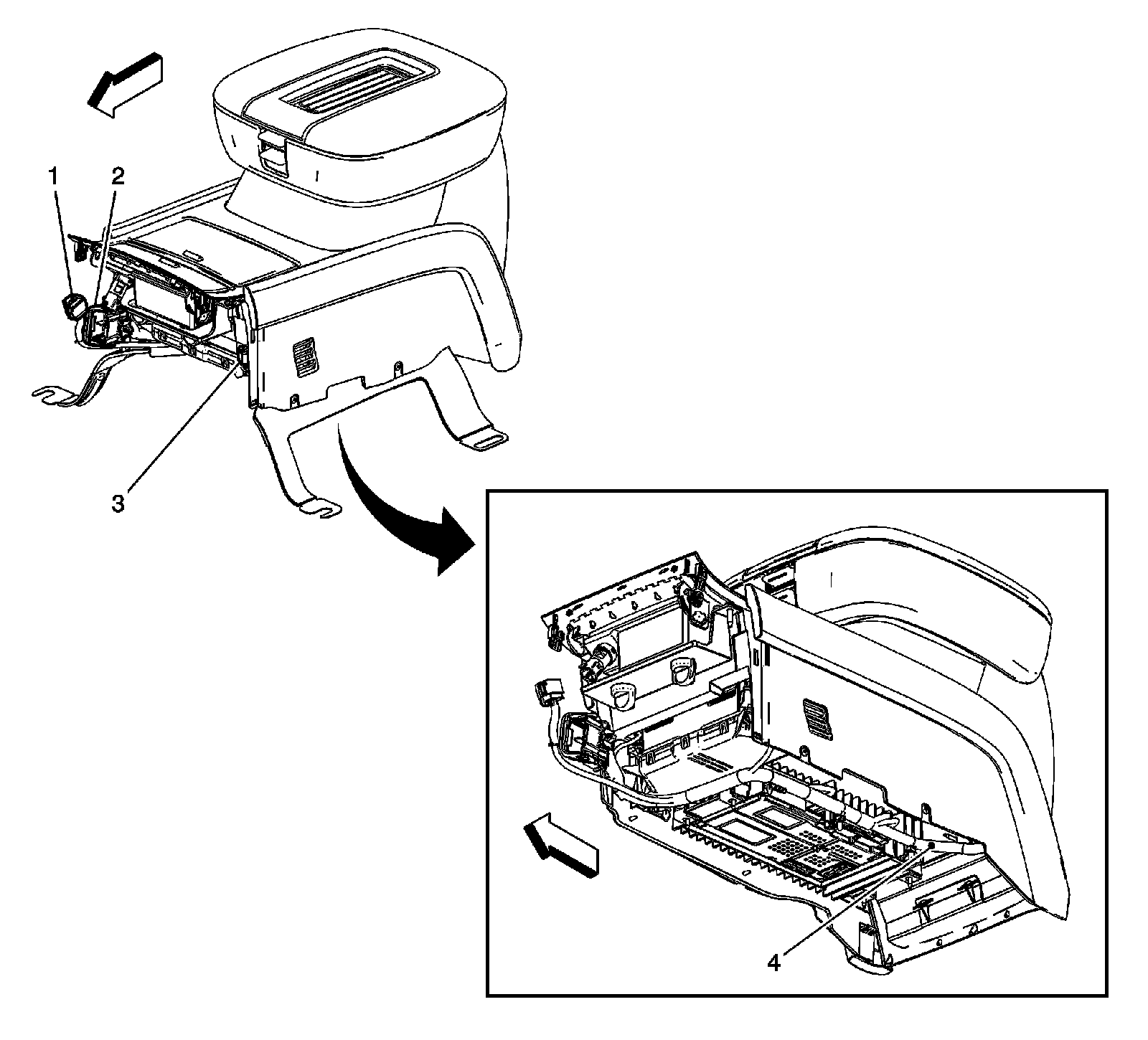 1
2
3
4