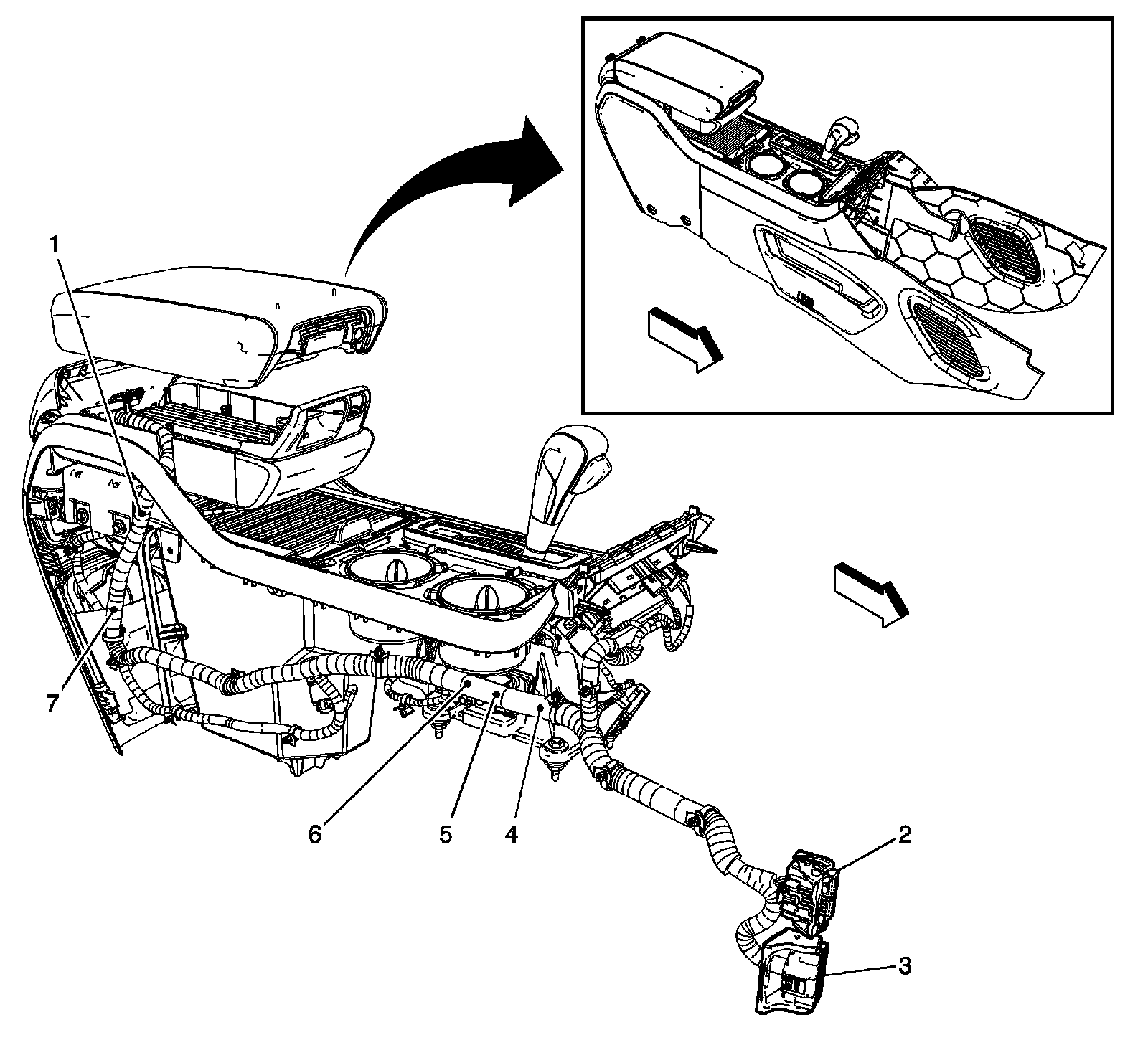 1
7
6
5
4
2
3