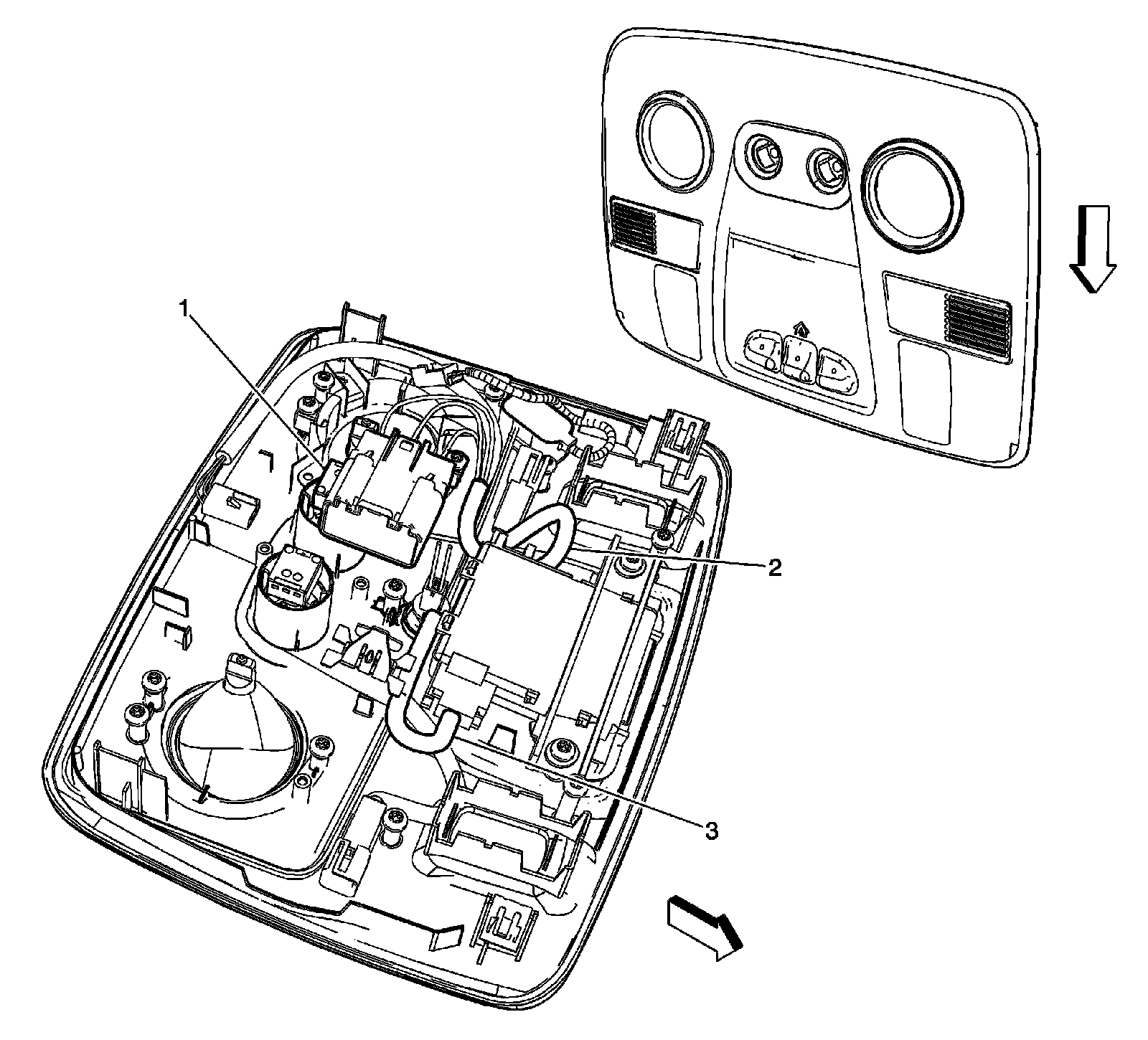 1
2
3