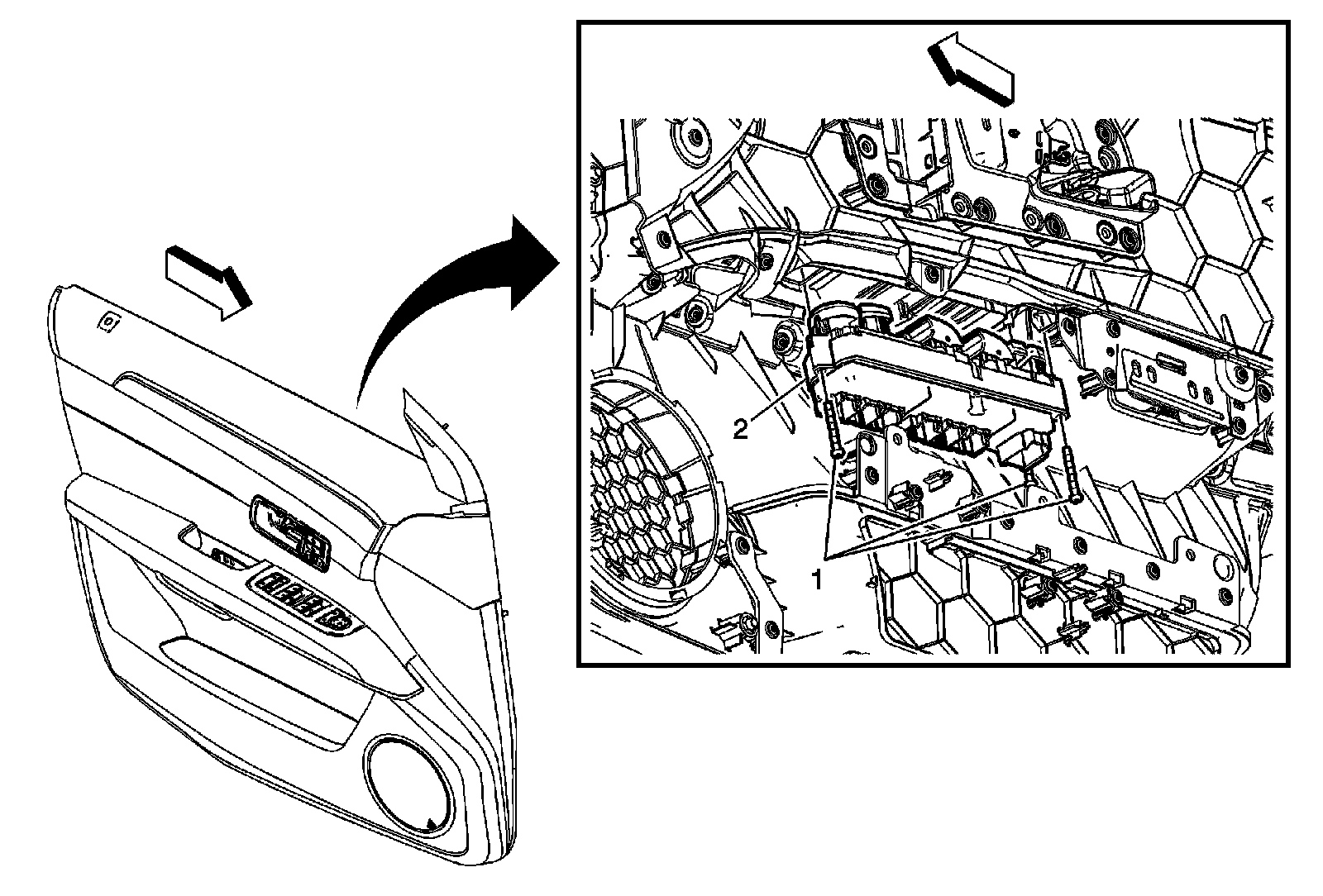 2

1