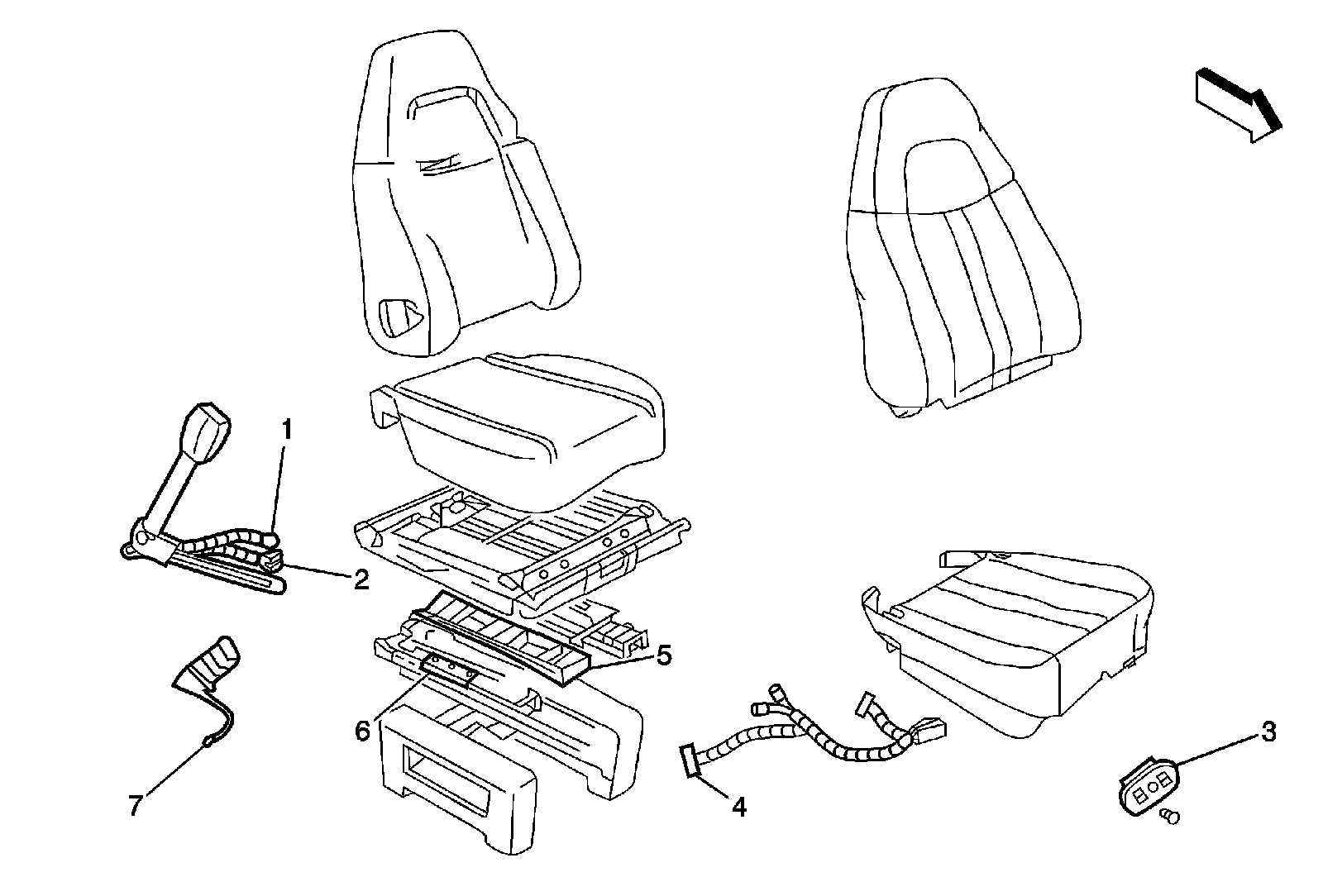 1
2
5
6
7
4
3