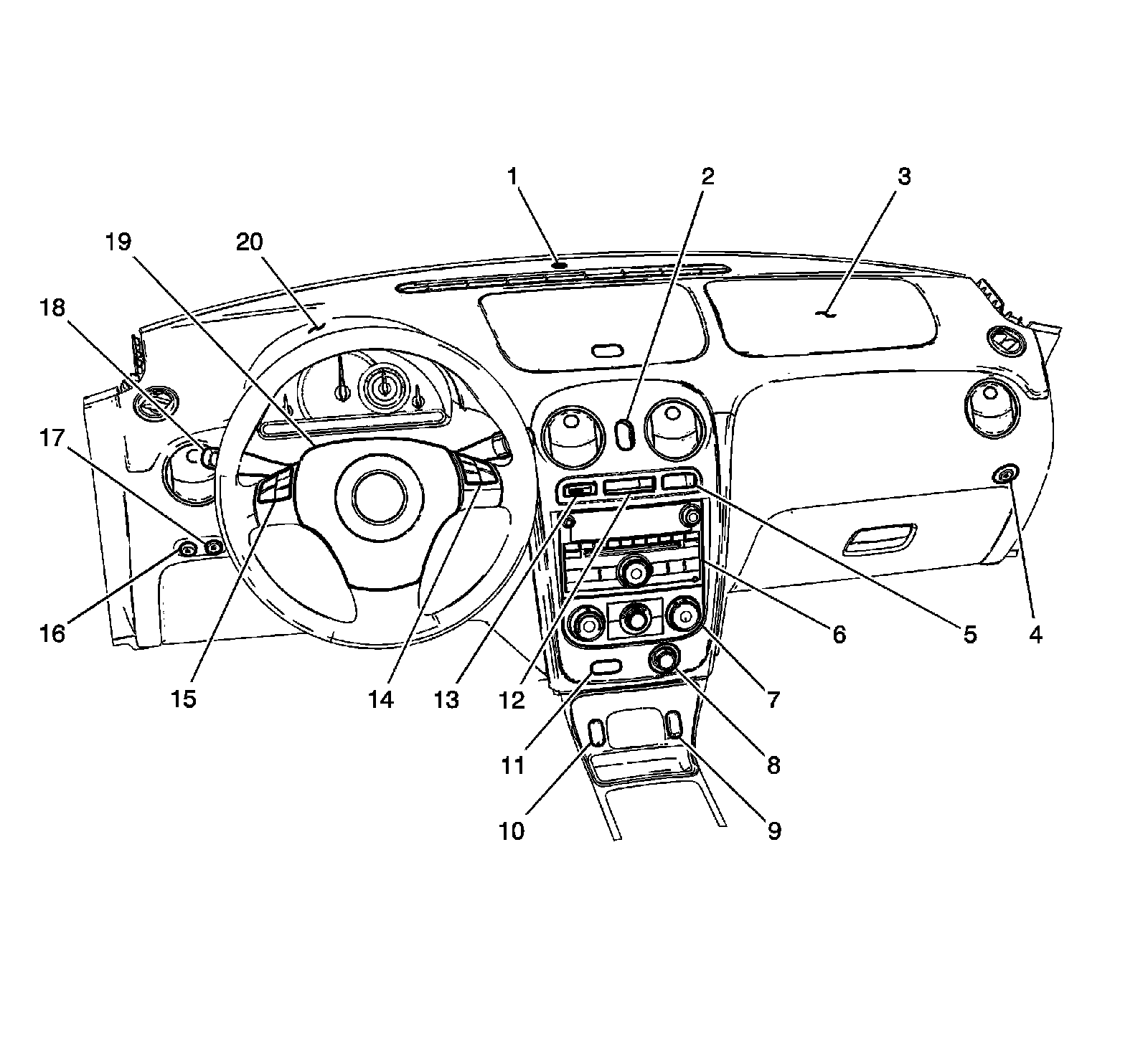 1
2
3
19
20
18
17
16
15
14
13
12
11
10
9
8
7
6
5
4