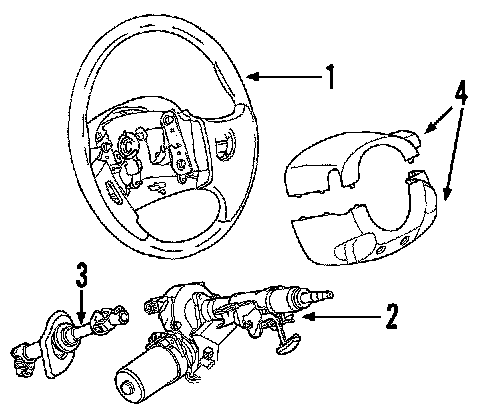 1
4
3
2