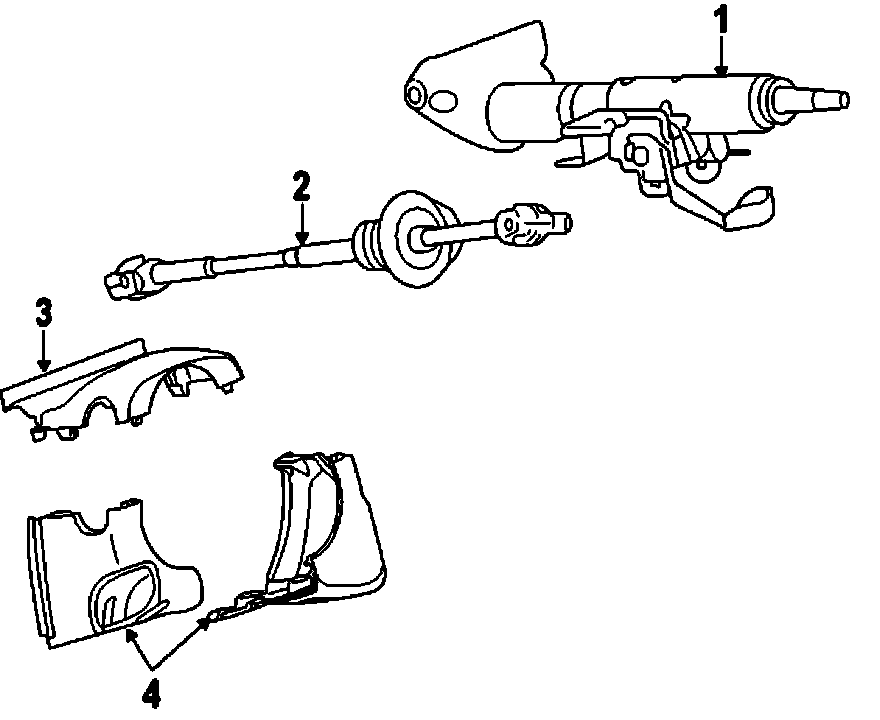 1
2
3
4