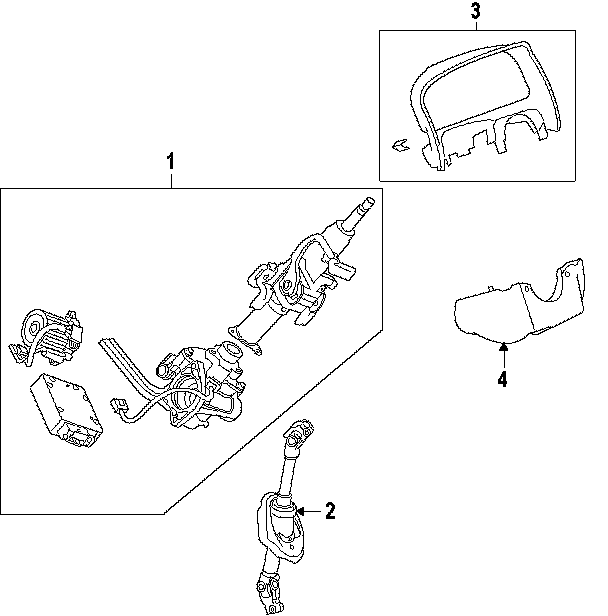 3

1

4

2