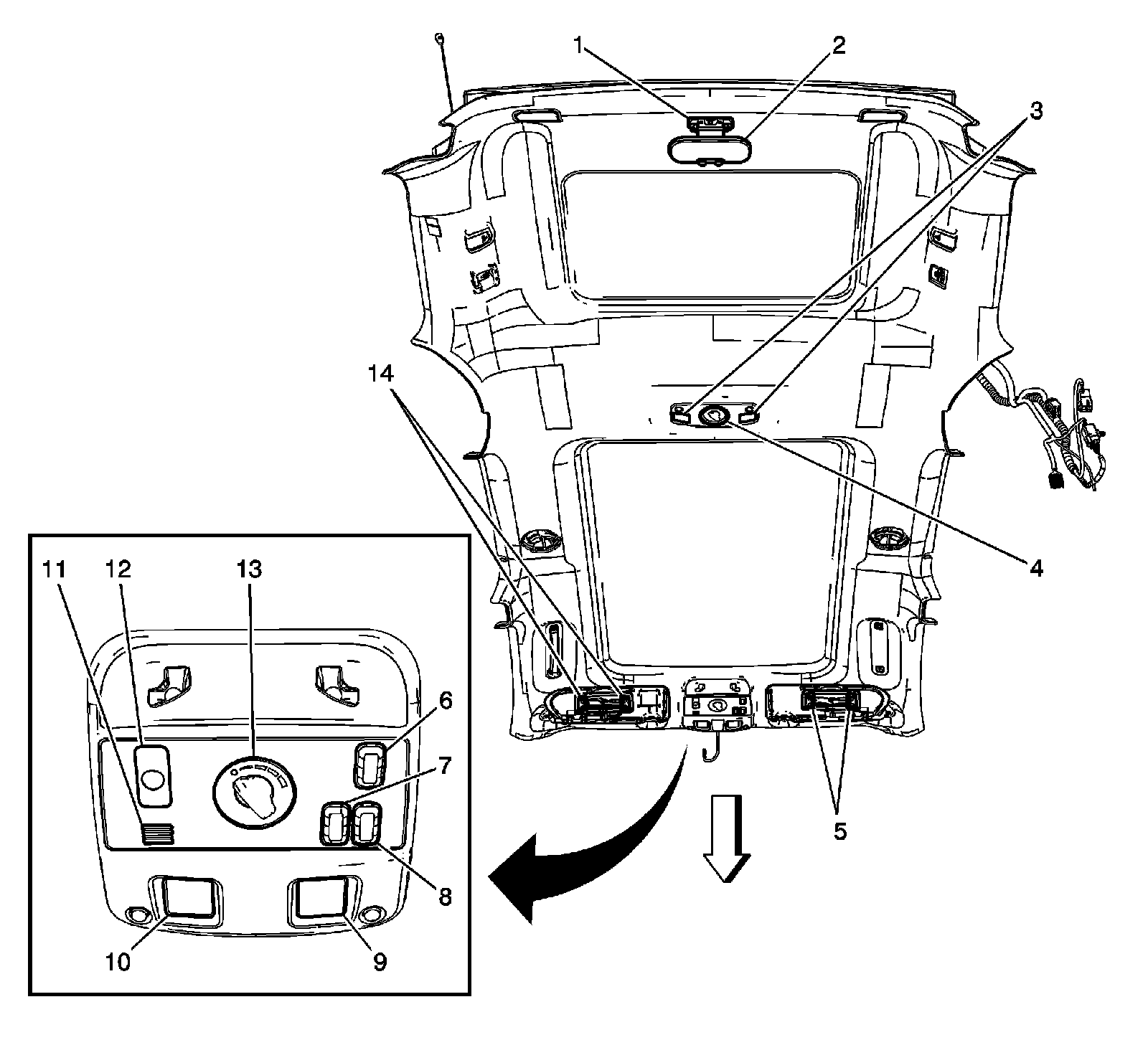 1
2
3
14
4
11
12
13
6
7
8
5
10
9