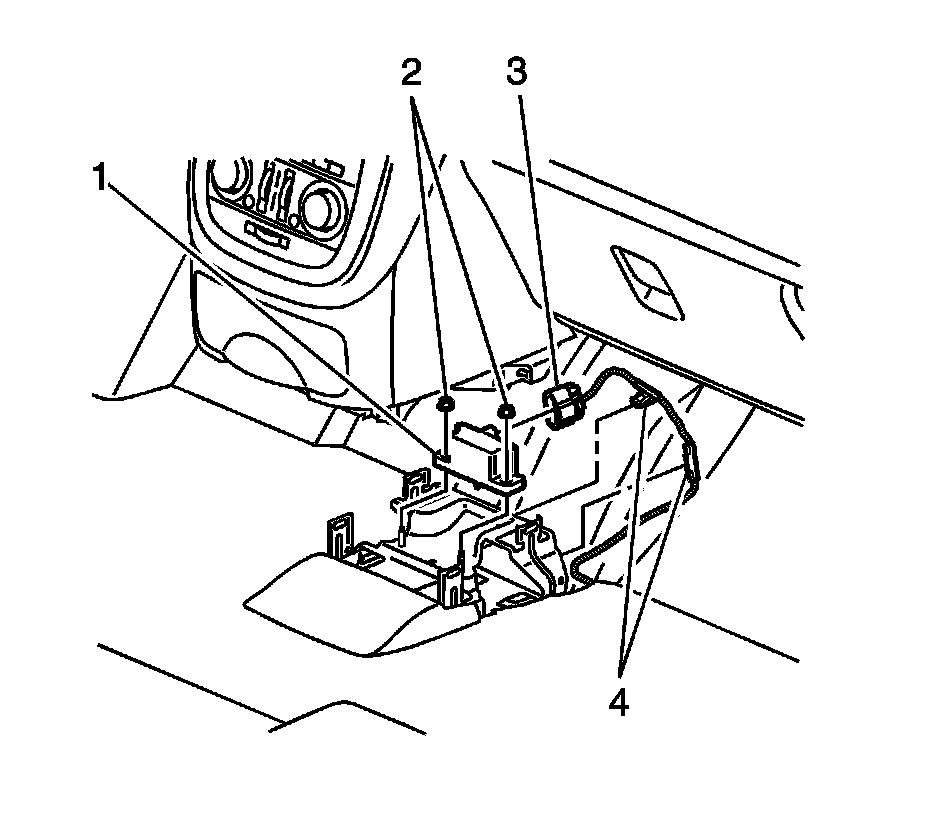 2
3
1
4