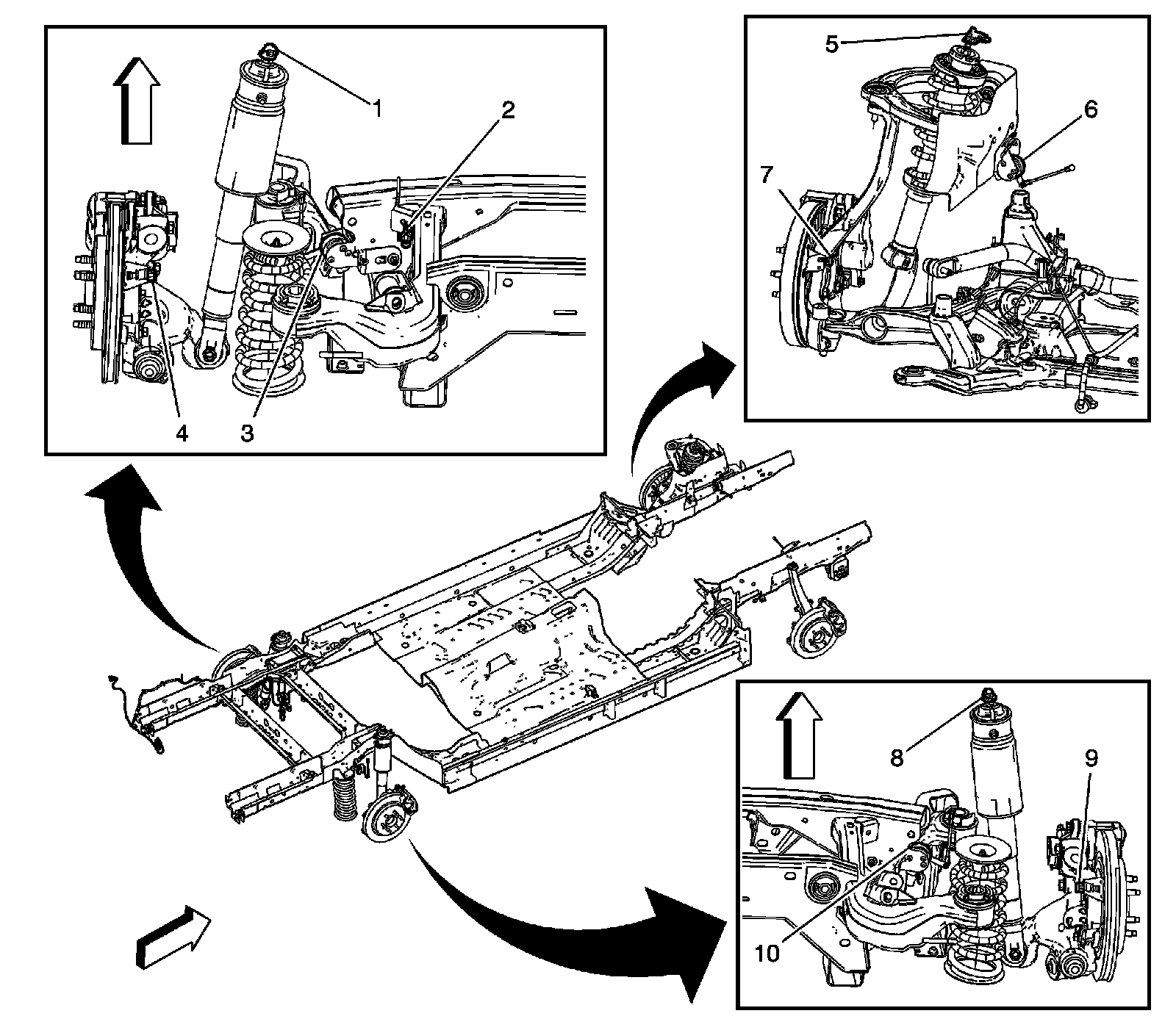 1
2
4
3
5
6
7
8
9
10