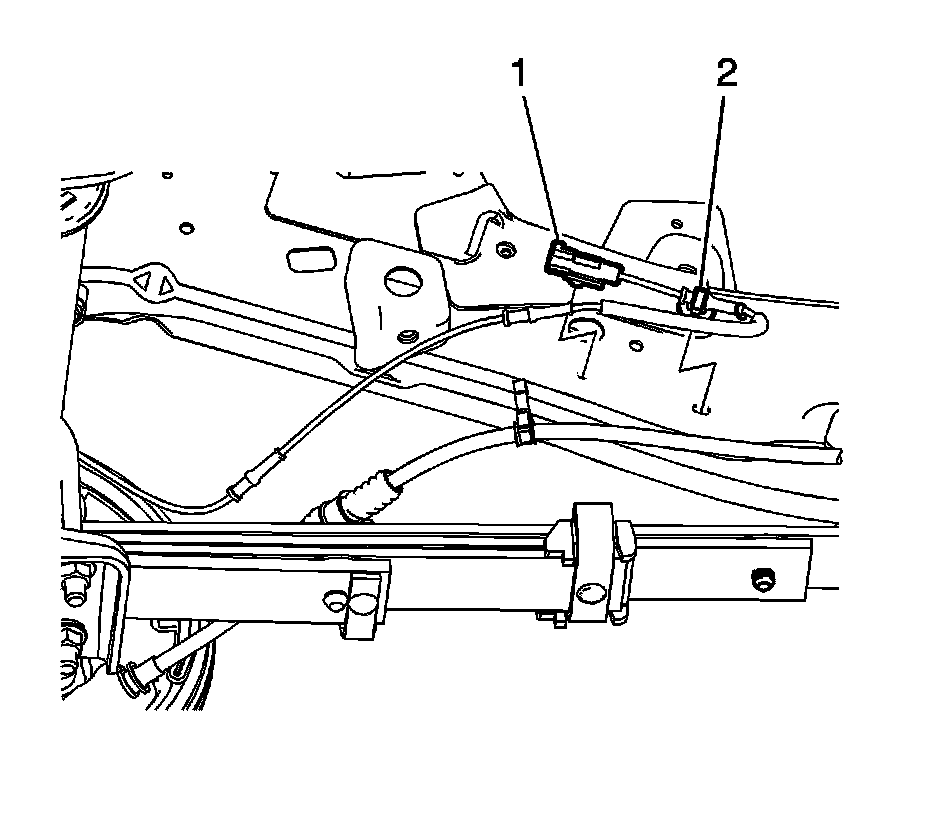 1
2