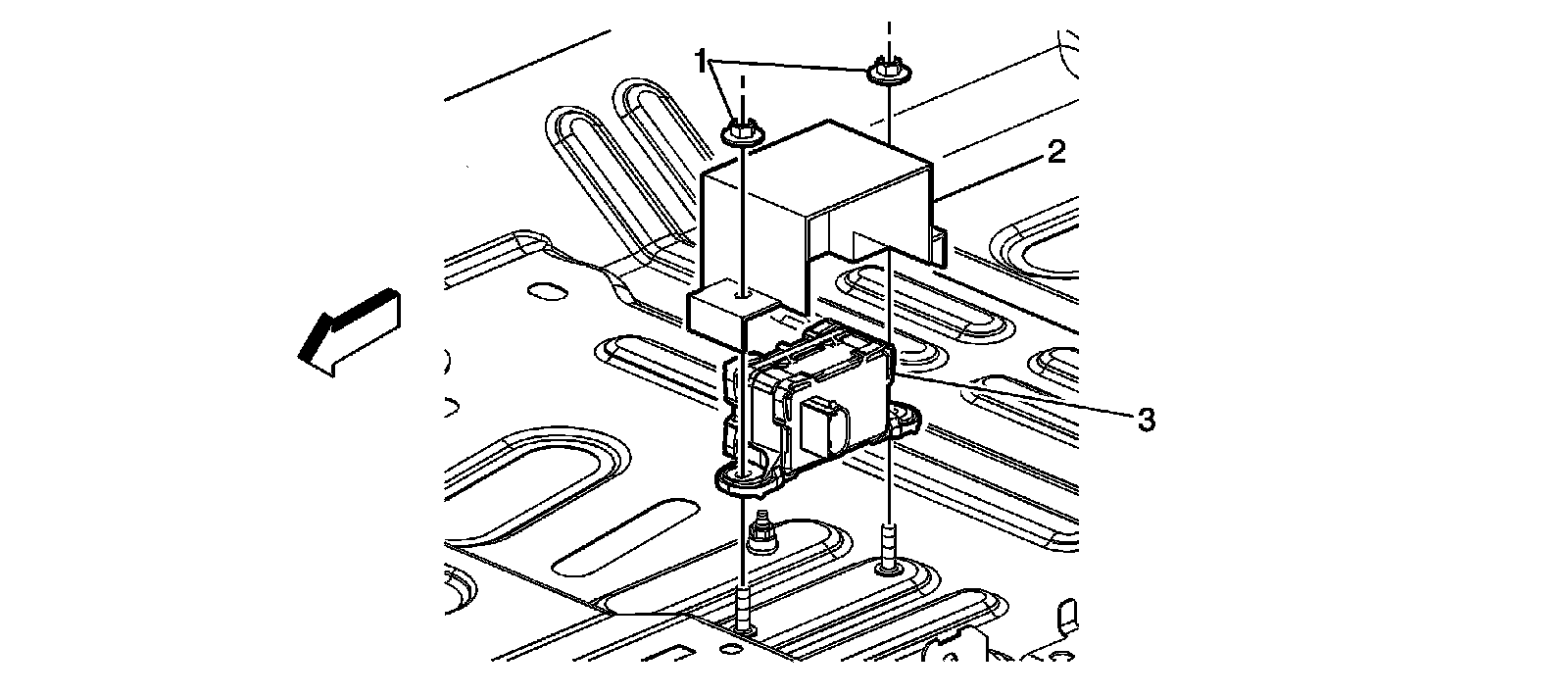 1
2
3