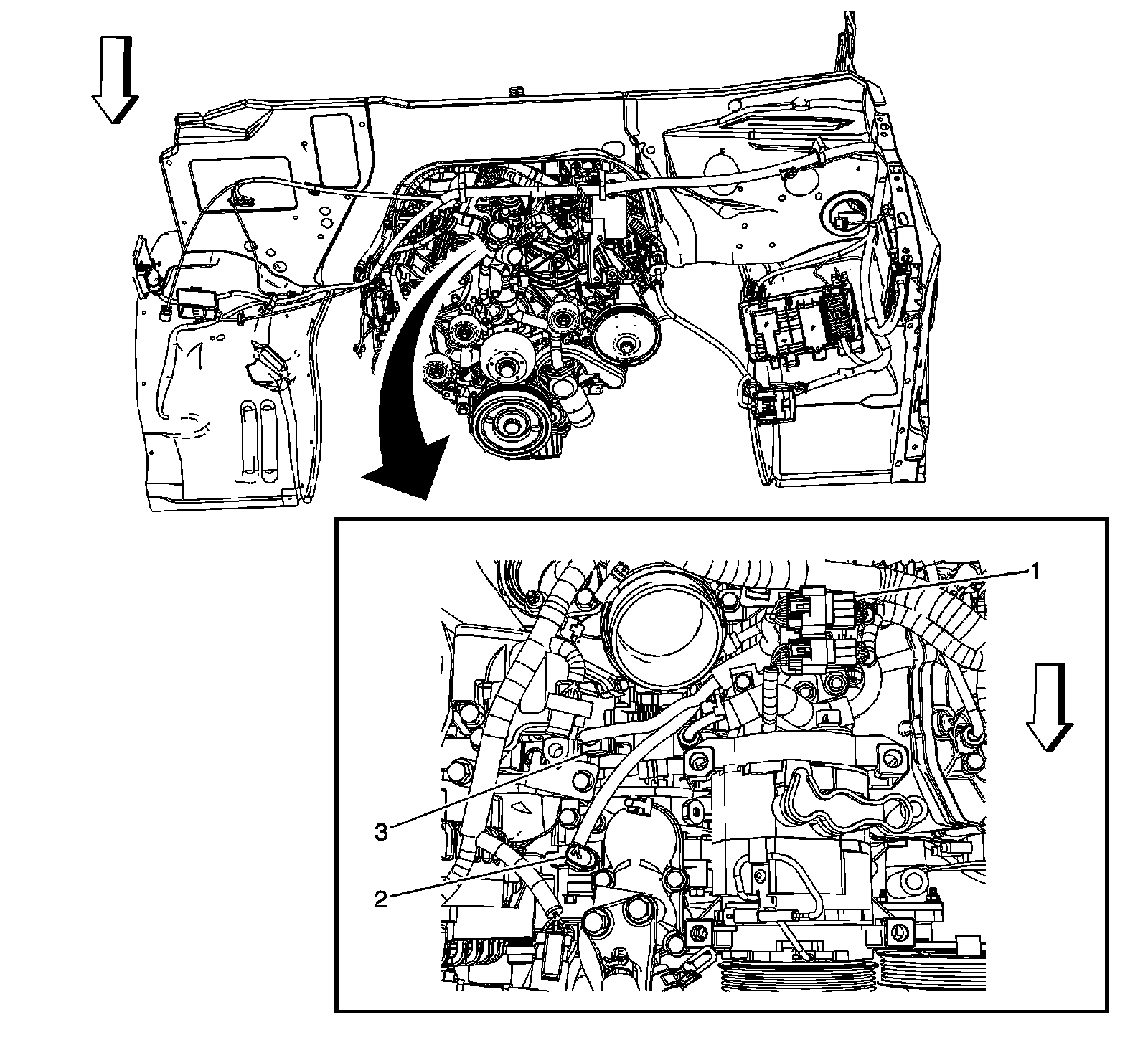 1
3
2