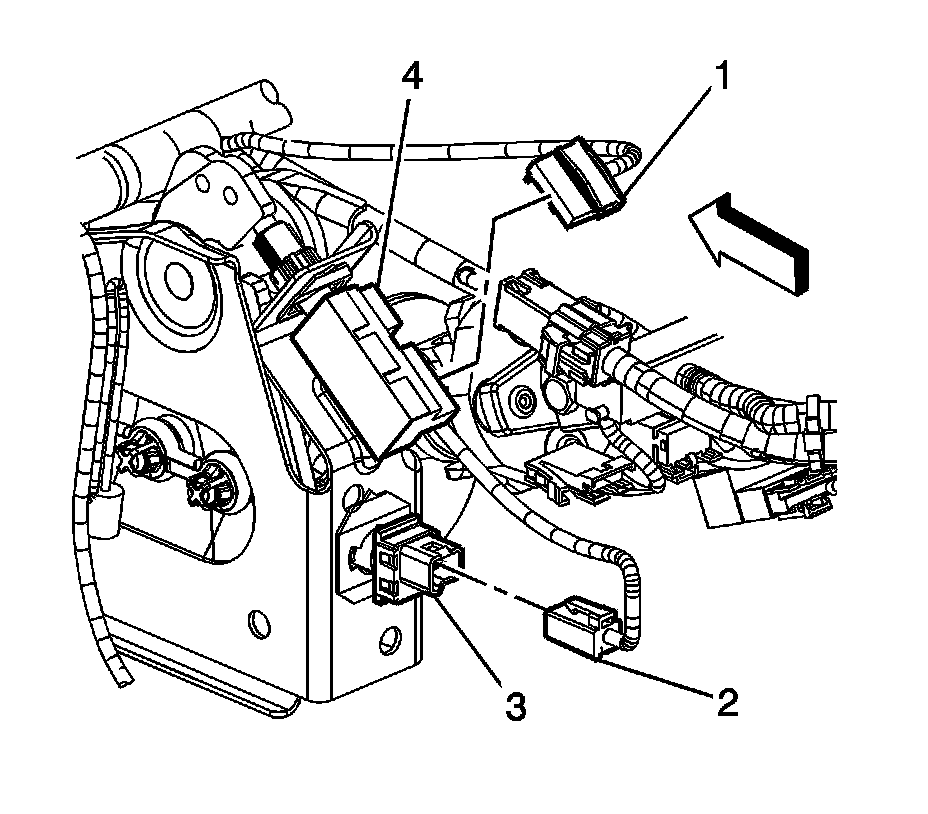 4
1
3
2