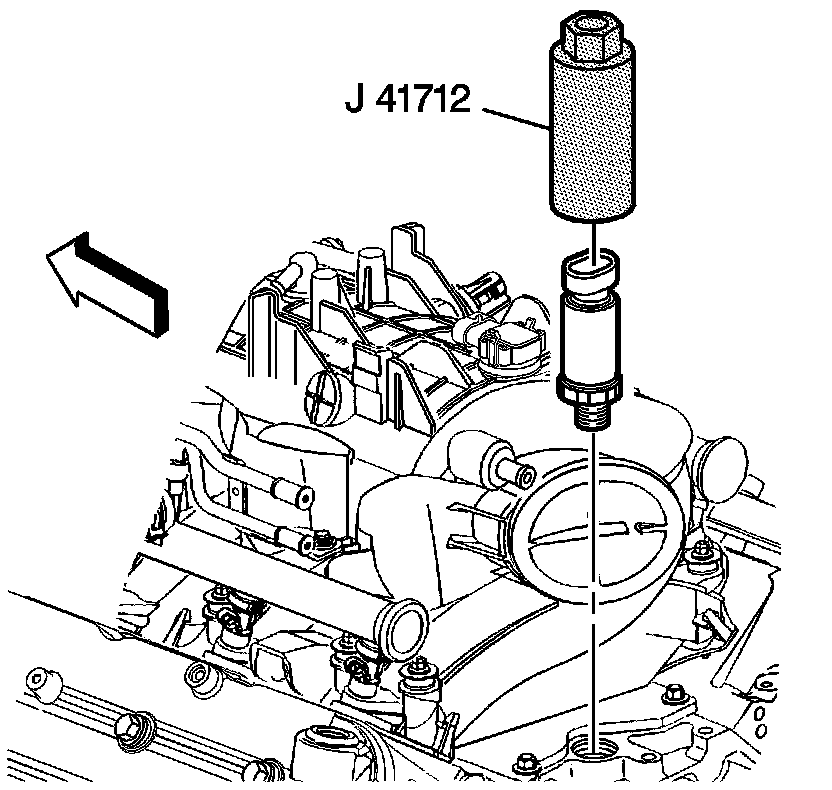 J 41712