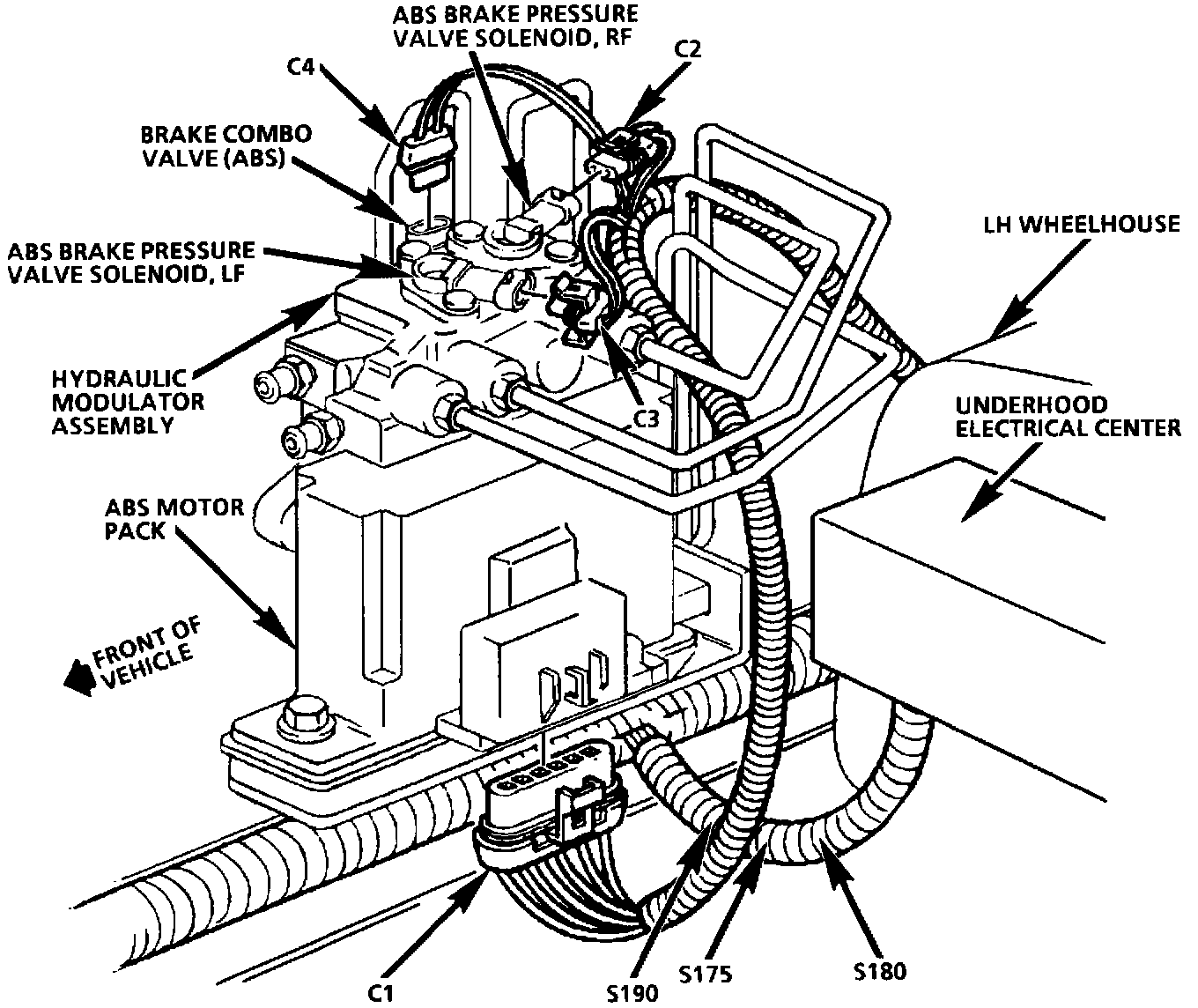 ABS BRAKE PRESSURE VALVE SOLENOID, RF

C4

C2

BRAKE COMBO VALVE (ABS)

ABS BRAKE PRESSURE VALVE SOLENOID, LF

LH WHEELHOUSE

HYDRAULIC MODULATOR ASSEMBLY

C3

UNDERHOOD ELECTRICAL CENTER

ABS MOTOR PACK

FRONT OF VEHICLE

C1

S190

S175

S180