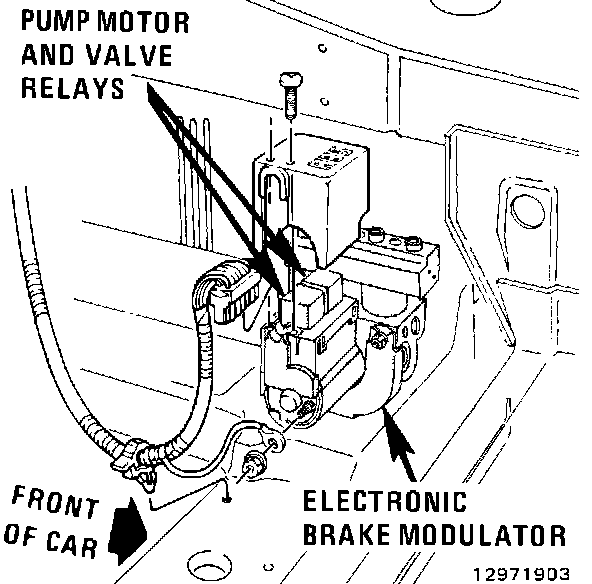 PUMP MOTOR AND VALVE RELAYS

FRONT OF CAR

ELECTRONIC BRAKE MODULATOR

12971903