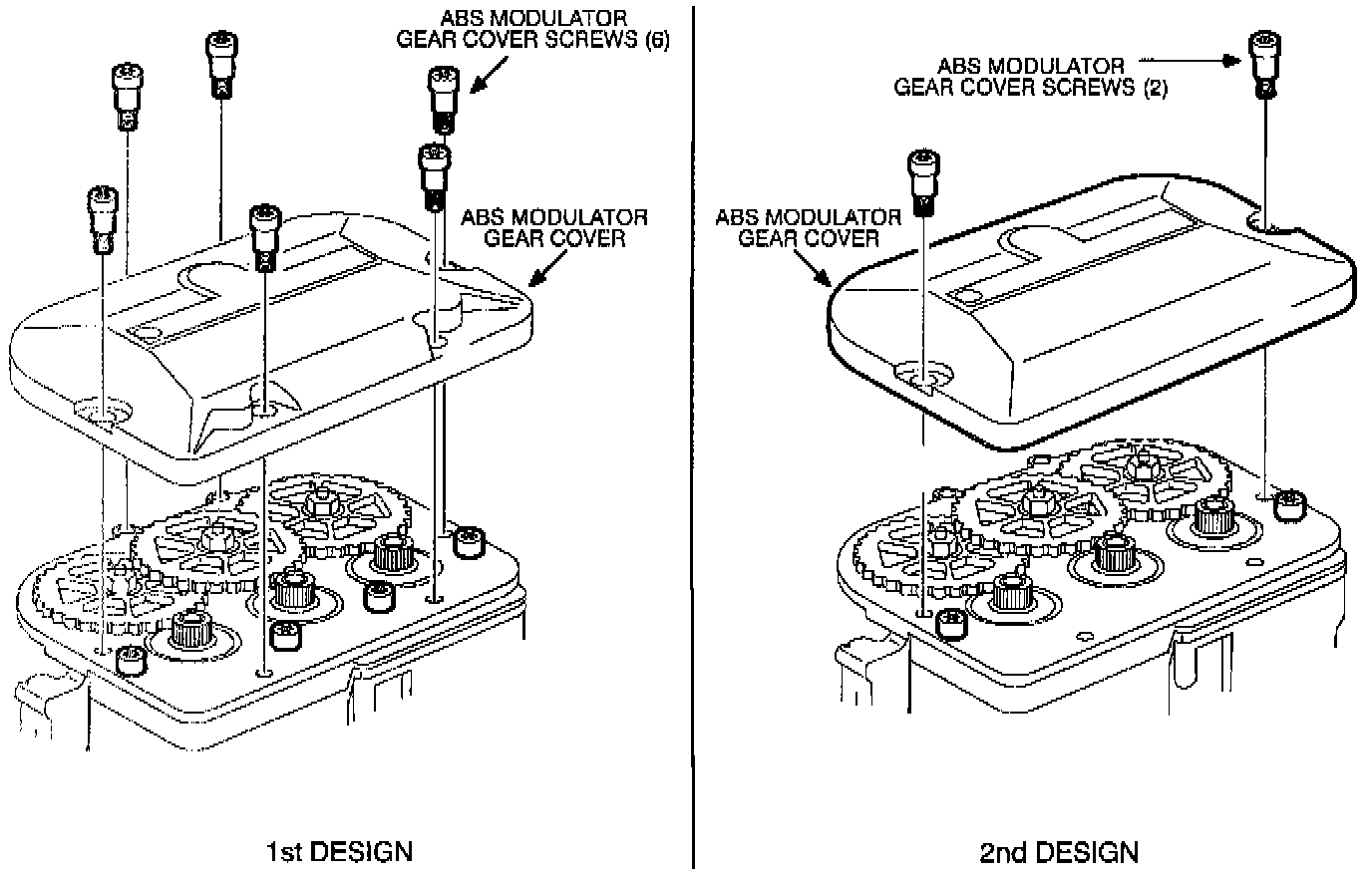 ABS MODULATOR GEAR COVER SCREWS (6)

ABS MODULATOR GEAR COVER

1st DESIGN

ABS MODULATOR GEAR COVER SCREWS (2)

ABS MODULATOR GEAR COVER

2nd DESIGN