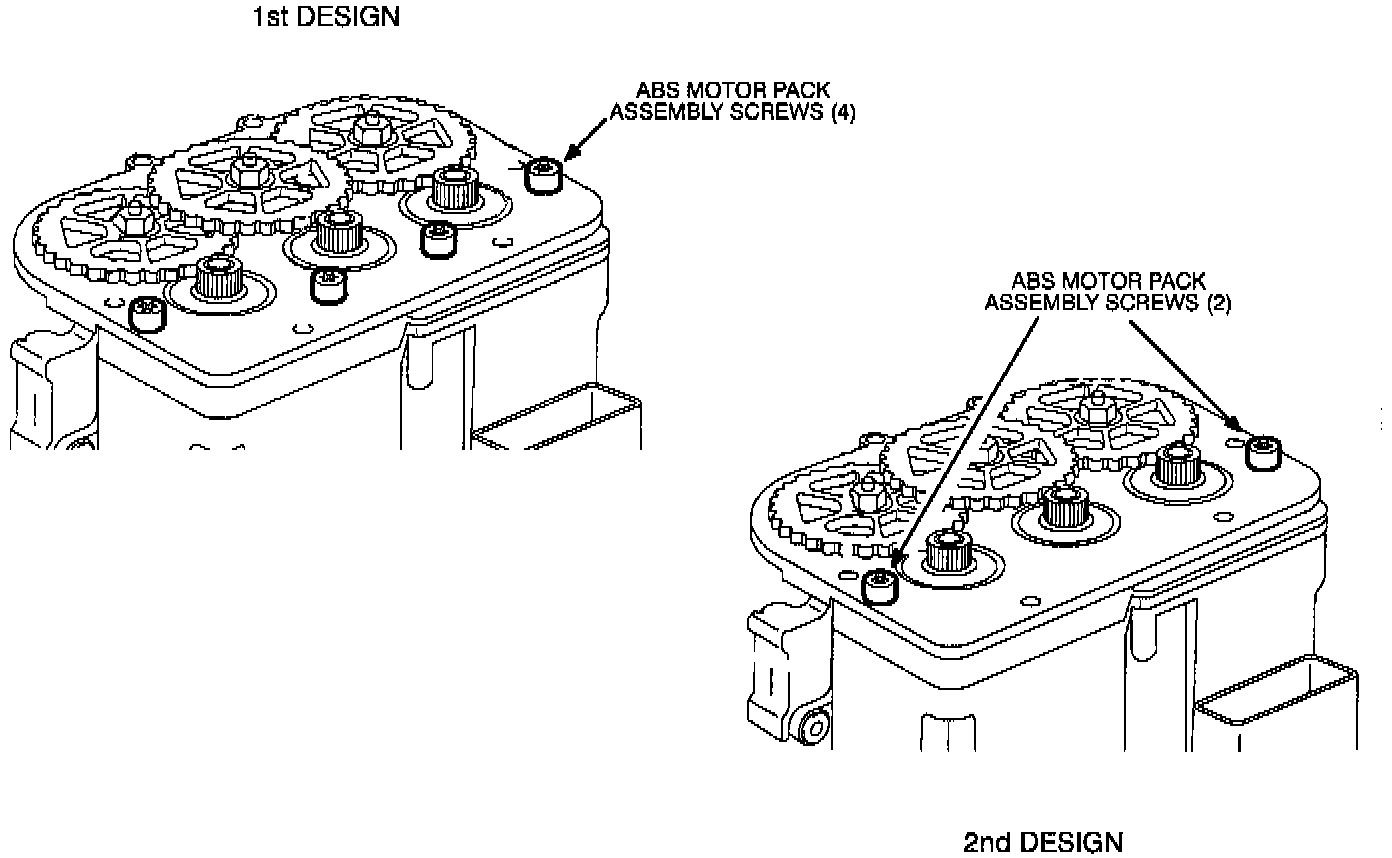 1st DESIGN

ABS MOTOR PACK ASSEMBLY SCREWS (4)

ABS MOTOR PACK ASSEMBLY SCREWS (2)

2nd DESIGN