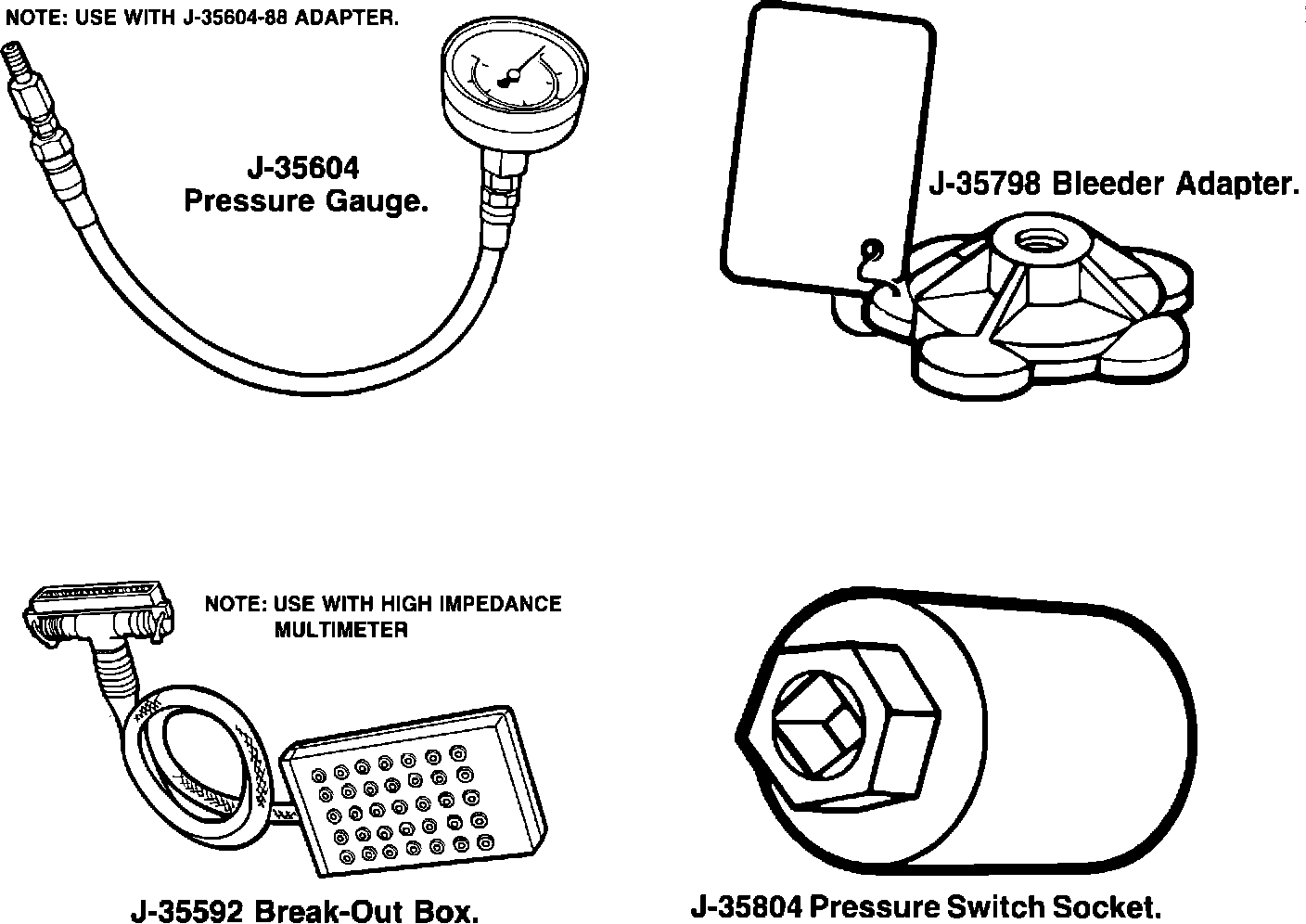 NOTE: USE WITH J-35604-88 ADAPTER.

J-35604
Pressure Gauge.

J-35798 Bleeder Adapter.

NOTE: USE WITH HIGH IMPEDANCE MULTIMETER

J-35592 Break-Out Box.

J-35804 Pressure Switch Socket.