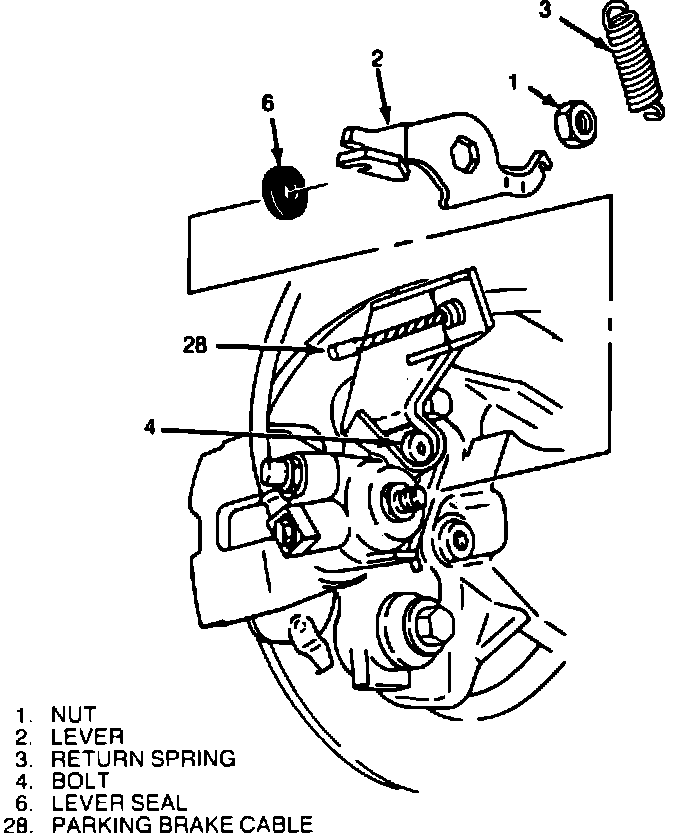 3
2
1
6
28
4

1. NUT
2. LEVER
3. RETURN SPRING
4. BOLT
6. LEVER SEAL
28. PARKING BRAKE CABLE