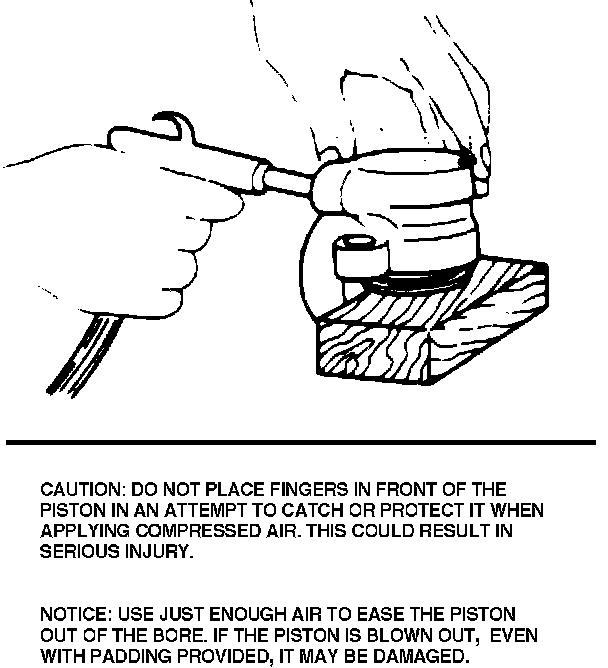 CAUTION: DO NOT PLACE FINGERS IN FRONT OF THE PISTON IN AN ATTEMPT TO CATCH OR PROTECT IT WHEN APPLYING COMPRESSED AIR. THIS COULD RESULT IN SERIOUS INJURY.

NOTICE: USE JUST ENOUGH AIR TO EASE THE PISTON OUT OF THE BORE. IF THE PISTON IS BLOWN OUT, EVEN WITH PADDING PROVIDED, IT MAY BE DAMAGED.