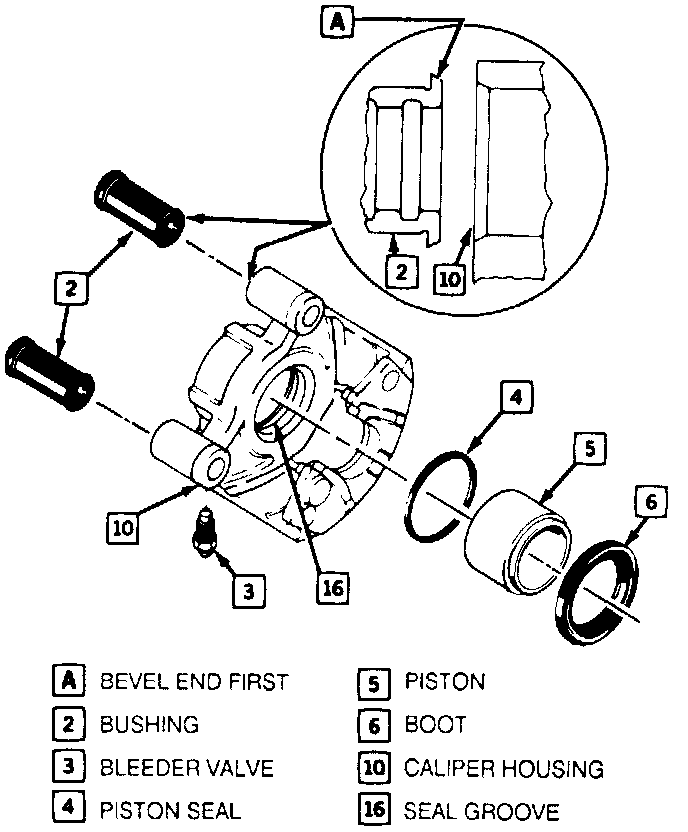 A
2
10
2
4
5
6
10
3
16

A BEVEL END FIRST
2 BUSHING
3 BLEEDER VALVE
4 PISTON SEAL
5 PISTON
6 BOOT
10 CALIPER HOUSING
16 SEAL GROOVE